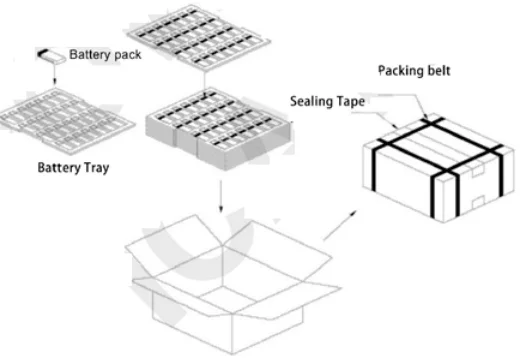 Battery pack

Battery Tray

Packing belt

Sealing Tape