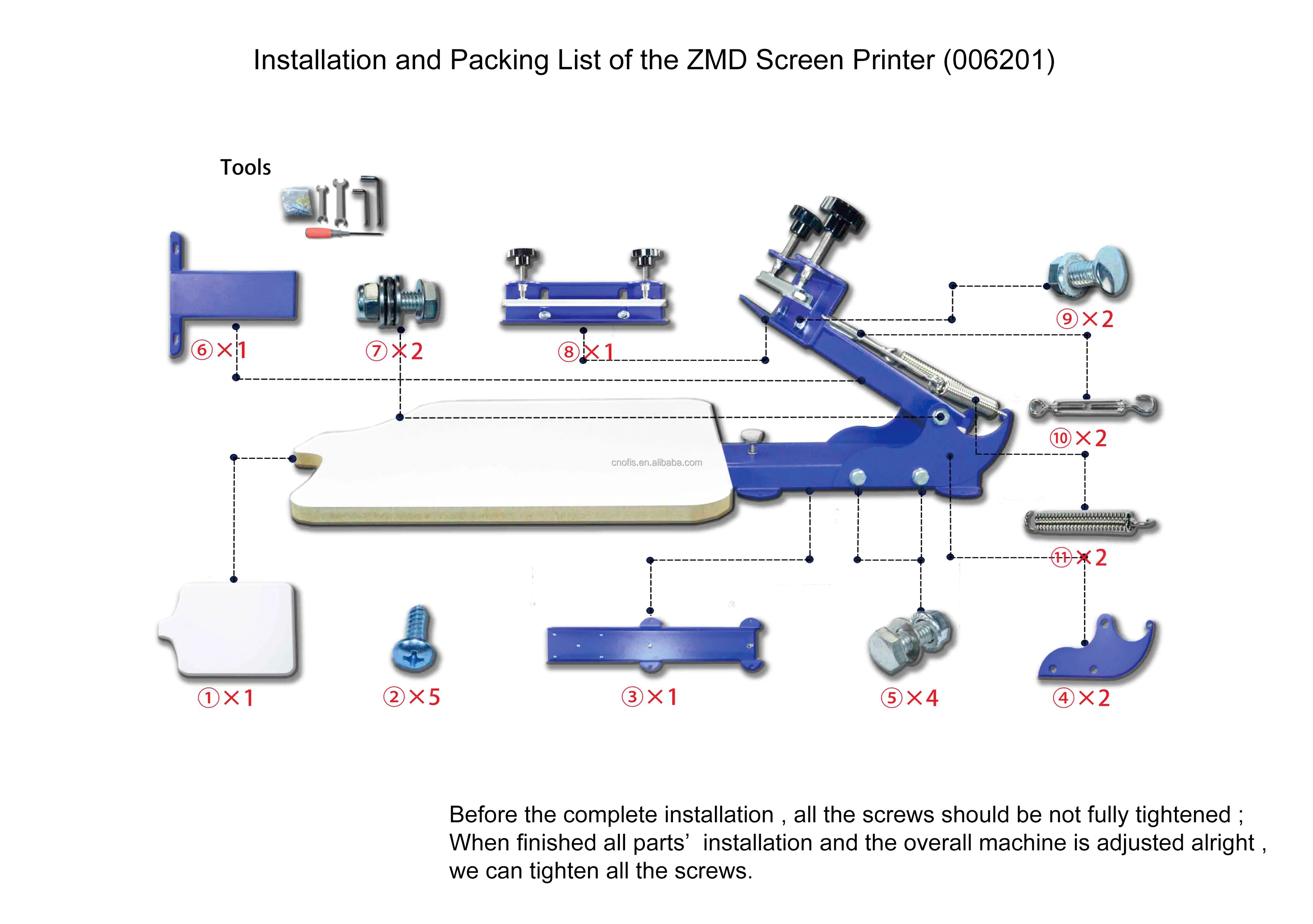 Installation and Packing List of the ZMD Screen Printer (006201)

Tools

⑥×1

⑦×2

⑧×1

⑨×2

⑩×2

cnofis.en.alibaba.com

⑪×2

①×1

②×5

③×1

⑤×4

④×2

Before the complete installation , all the screws should be not fully tightened ; When finished all parts' installation and the overall machine is adjusted alright , we can tighten all the screws.