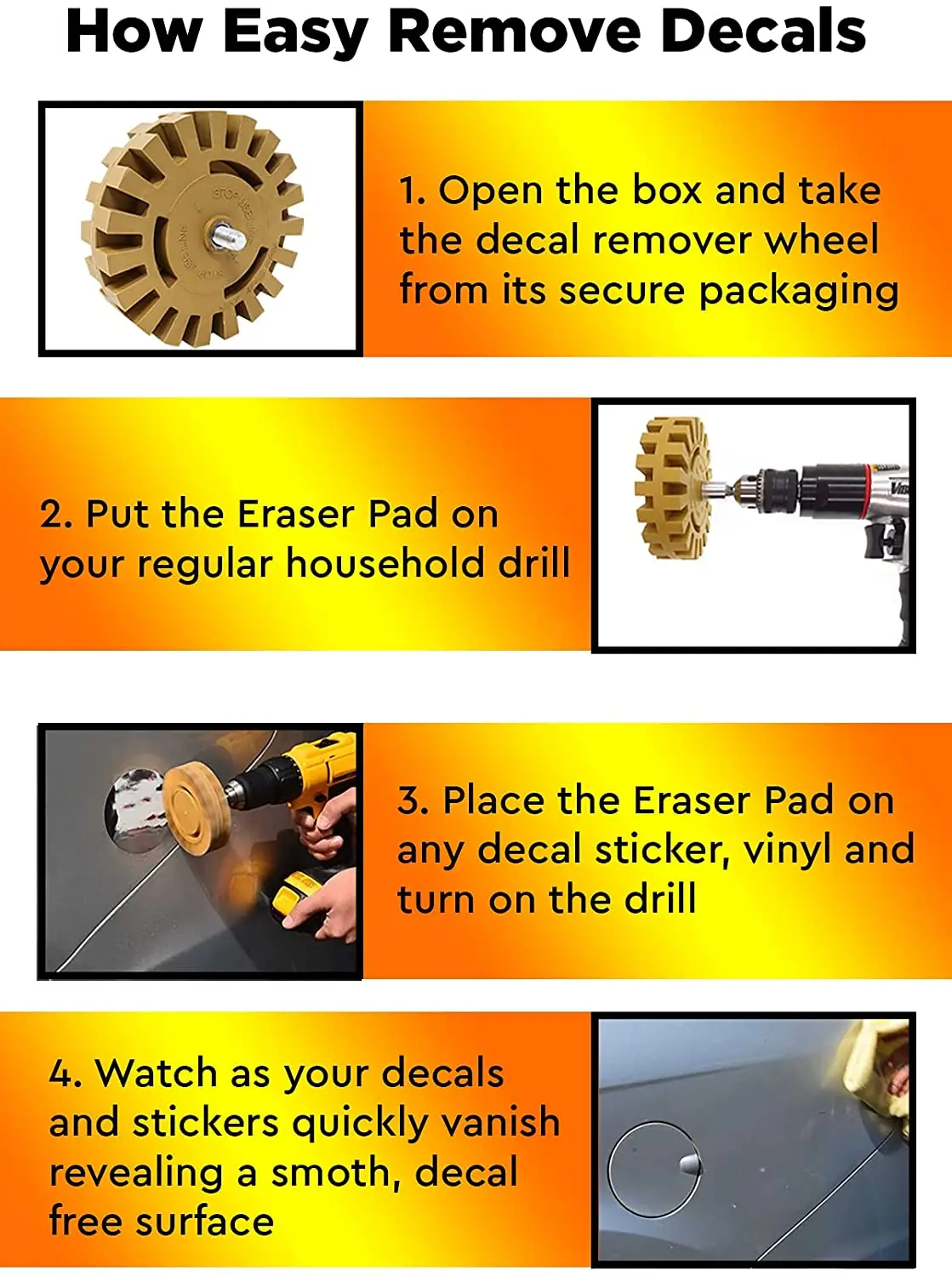 How Easy Remove Decals

1. Open the box and take the decal remover wheel from its secure packaging

2. Put the Eraser Pad on your regular household drill

3. Place the Eraser Pad on any decal sticker, vinyl and turn on the drill

4. Watch as your decals and stickers quickly vanish revealing a smoth, decal free surface