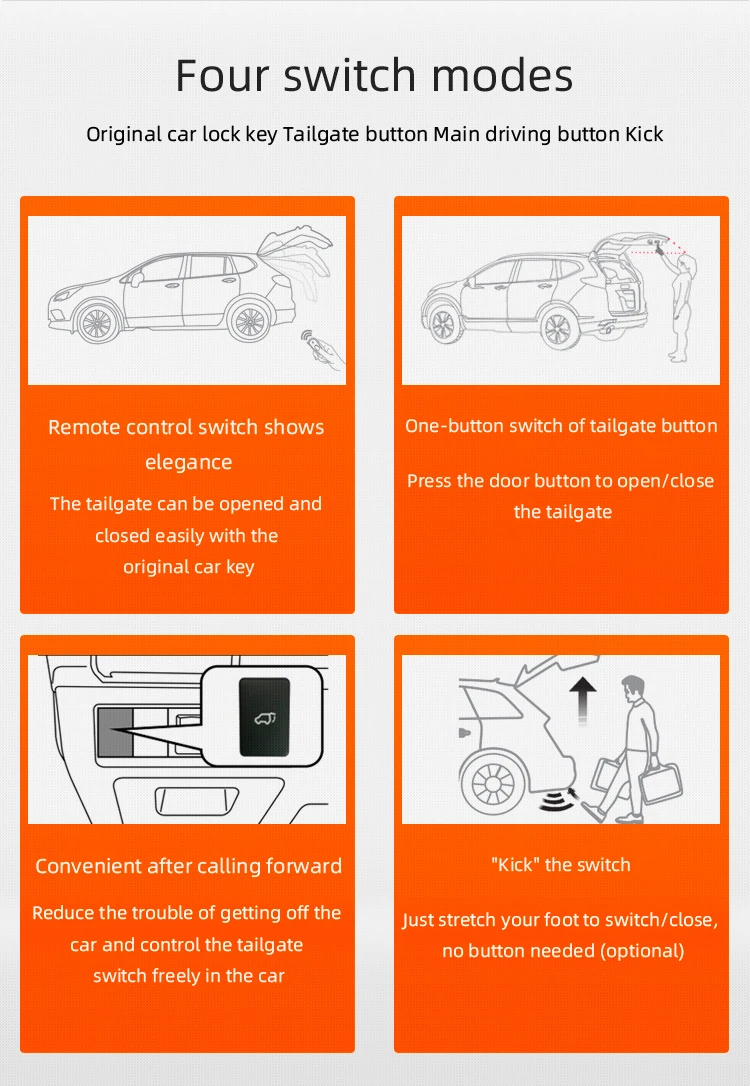 Four switch modes

Original car lock key Tailgate button Main driving button Kick

Remote control switch shows elegance

The tailgate can be opened and closed easily with the original car key

One-button switch of tailgate button

Press the door button to open/close the tailgate

Convenient after calling forward

Reduce the trouble of getting off the car and control the tailgate switch freely in the car

"Kick" the switch

Just stretch your foot to switch/close, no button needed (optional)