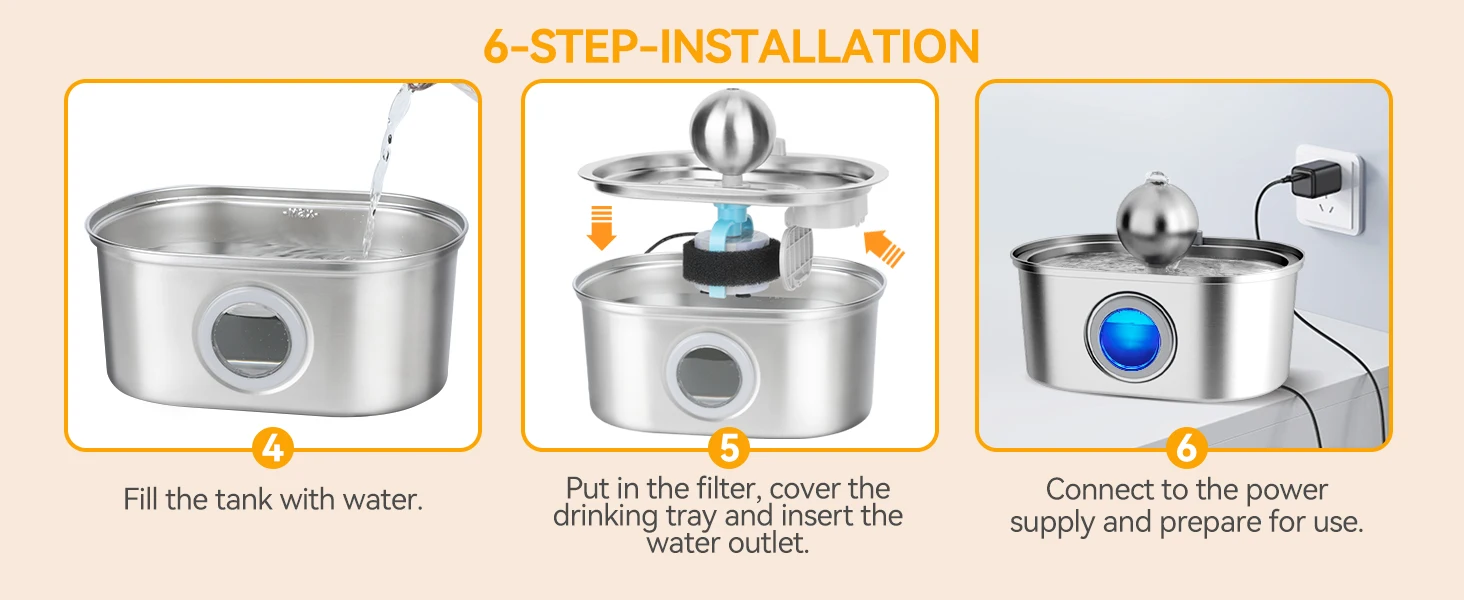 6-STEP-INSTALLATION

MAX

4

Fill the tank with water.

5

Put in the filter, cover the drinking tray and insert the water outlet.

6

Connect to the power supply and prepare for use.