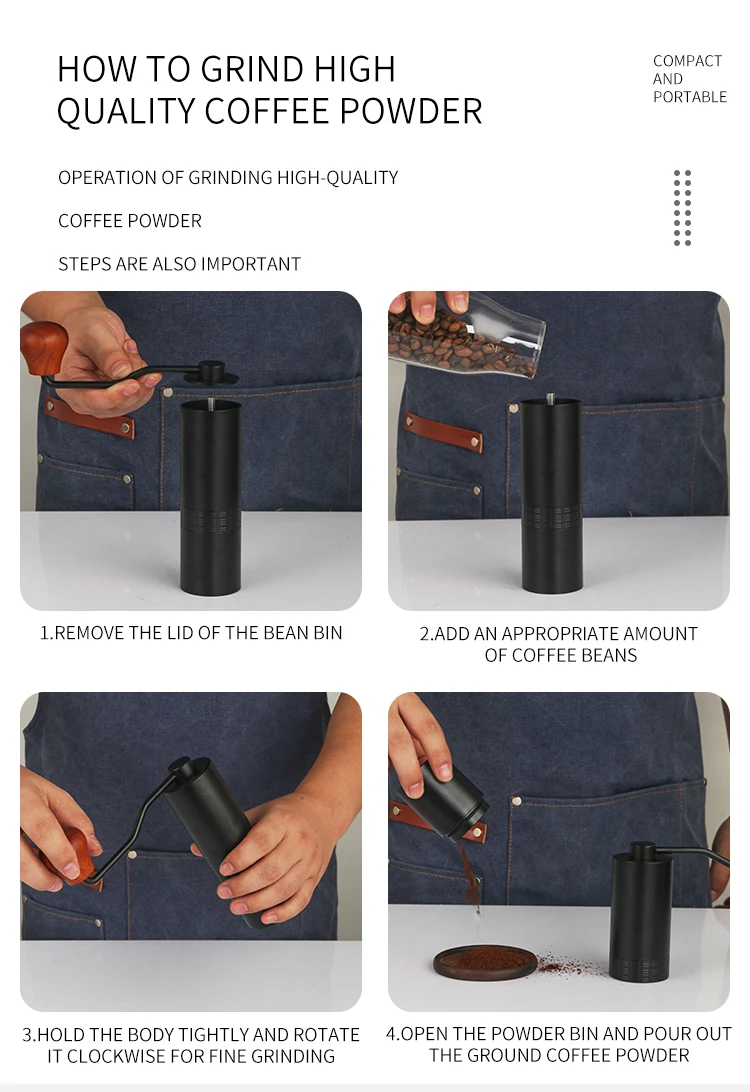 HOW TO GRIND HIGH QUALITY COFFEE POWDER

COMPACT AND PORTABLE

OPERATION OF GRINDING HIGH-QUALITY

COFFEE POWDER

STEPS ARE ALSO IMPORTANT

1.REMOVE THE LID OF THE BEAN BIN

2.ADD AN APPROPRIATE AMOUNT OF COFFEE BEANS

3.HOLD THE BODY TIGHTLY AND ROTATE IT CLOCKWISE FOR FINE GRINDING

4.OPEN THE POWDER BIN AND POUR OUT THE GROUND COFFEE POWDER