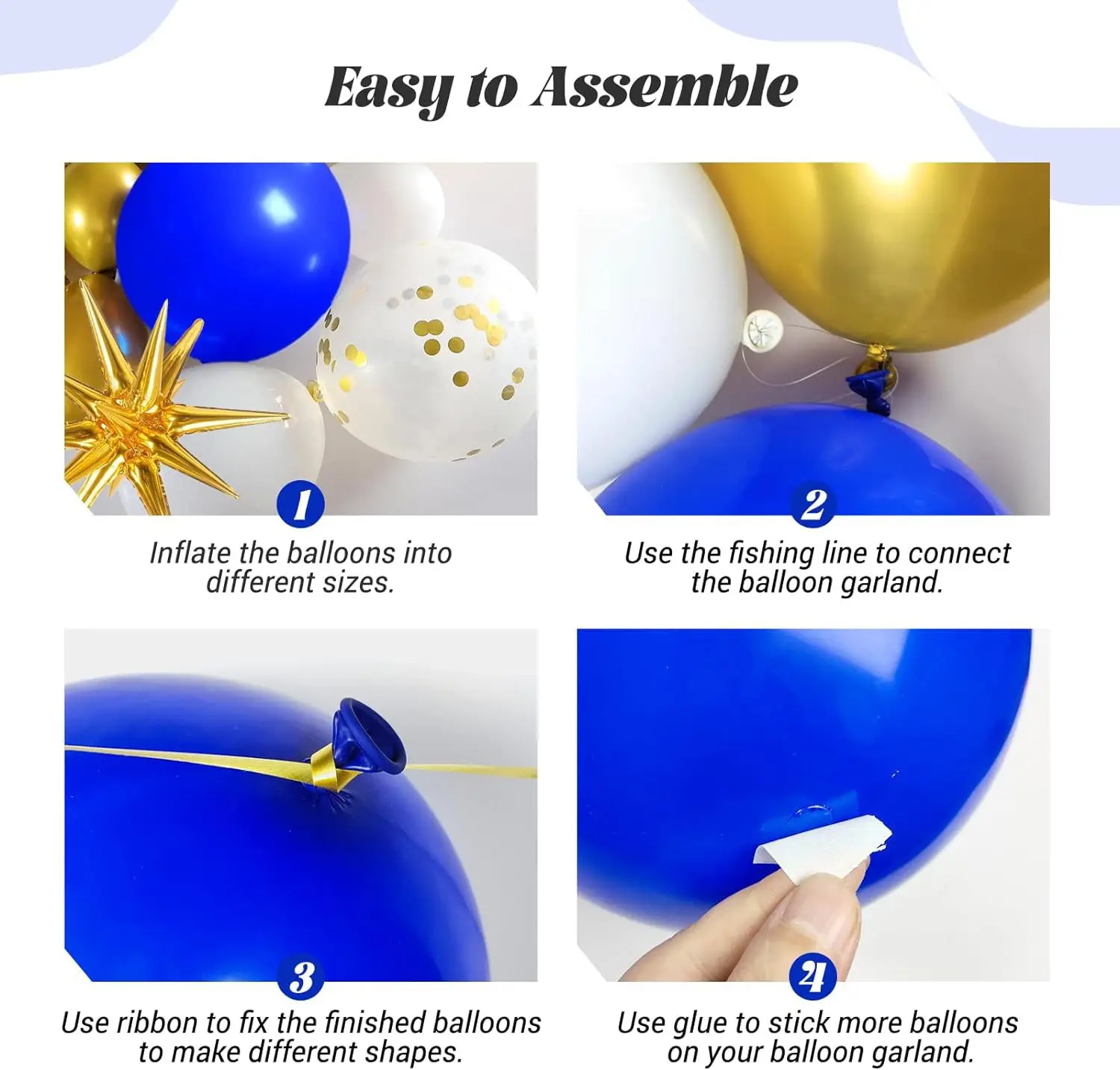 Easy to Assemble

1

Inflate the balloons into different sizes.

2

Use the fishing line to connect the balloon garland.

3

Use ribbon to fix the finished balloons to make different shapes.

4

Use glue to stick more balloons on your balloon garland.