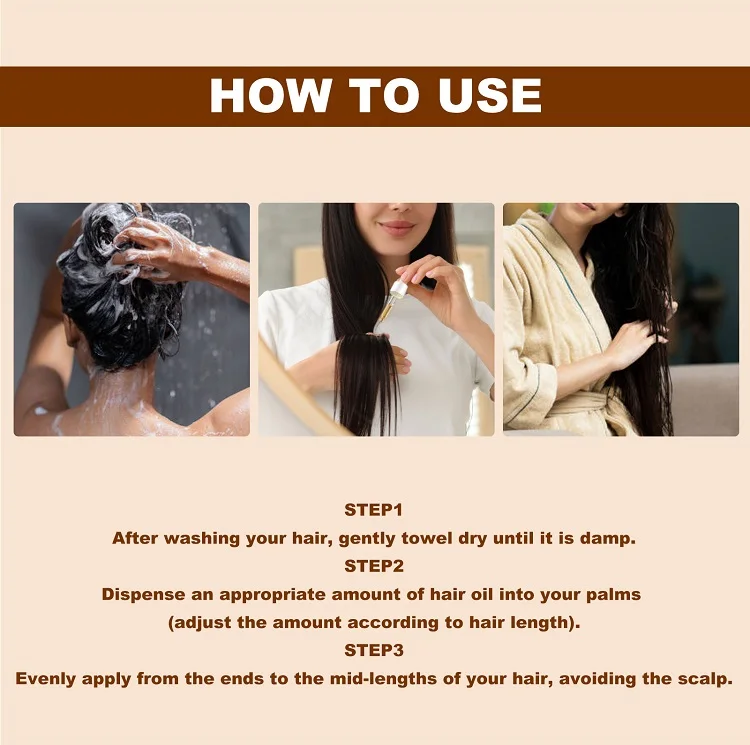 HOW TO USE

STEP1
After washing your hair, gently towel dry until it is damp.
STEP2
Dispense an appropriate amount of hair oil into your palms (adjust the amount according to hair length).
STEP3
Evenly apply from the ends to the mid-lengths of your hair, avoiding the scalp.