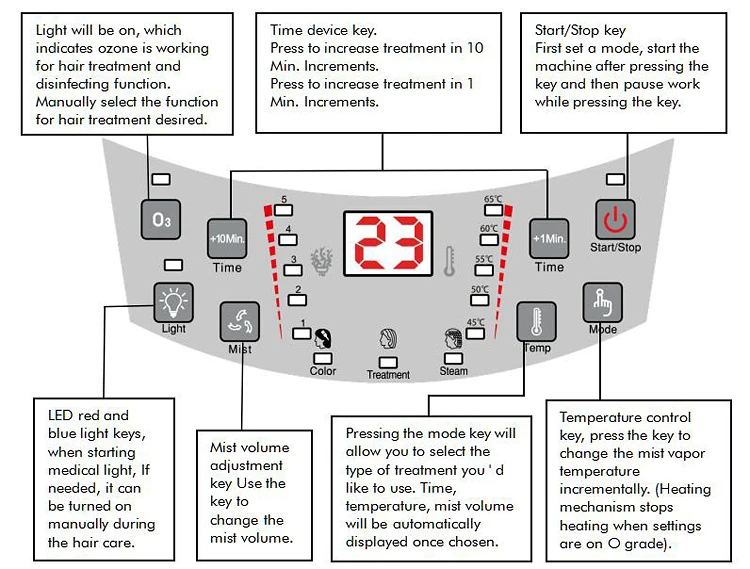 Light will be on, which indicates ozone is working for hair treatment and disinfecting function. Manually select the function for hair treatment desired.

Time device key.
Press to increase treatment in 10 Min. Increments.
Press to increase treatment in 1 Min. Increments.

Start/Stop key
First set a mode, start the machine after pressing the key and then pause work while pressing the key.

$O_3$

+10Min.
Time

5
4
3
2
1

23

65℃
60℃
55℃
50℃
45℃

+1Min.
Time

Start/Stop

Light

Mist

Color

Treatment

Steam

Temp

Mode

LED red and blue light keys, when starting medical light, If needed, it can be turned on manually during the hair care.

Mist volume adjustment key Use the key to change the mist volume.

Pressing the mode key will allow you to select the type of treatment you ' d like to use. Time, temperature, mist volume will be automatically displayed once chosen.

Temperature control key, press the key to change the mist vapor temperature incrementally. (Heating mechanism stops heating when settings are on O grade).