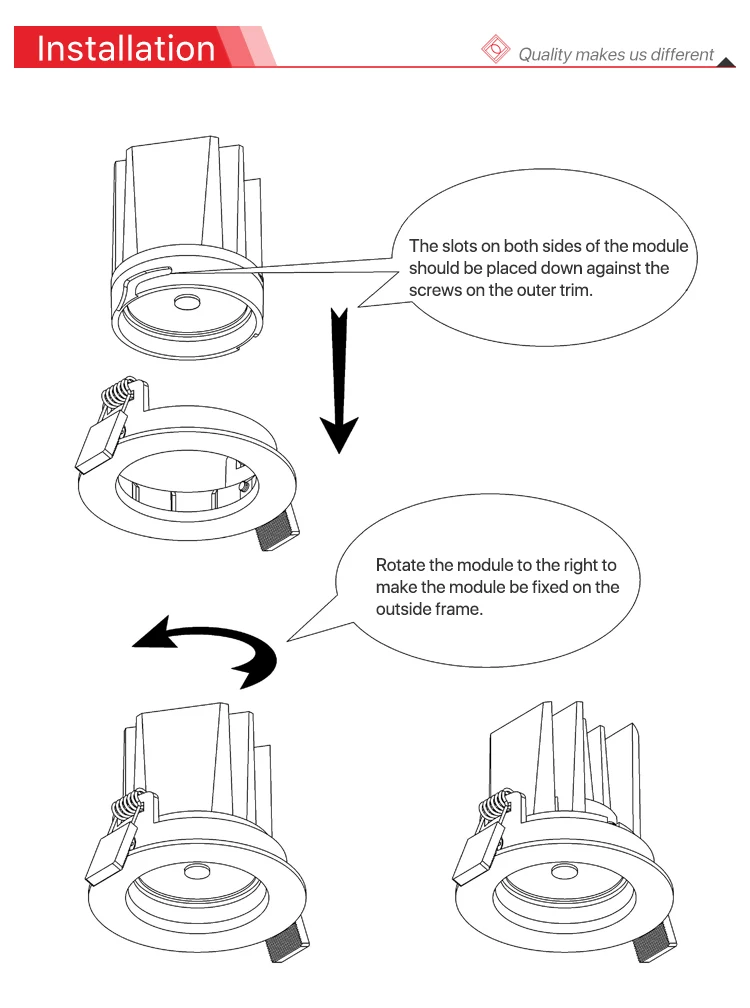 Installation

Quality makes us different

The slots on both sides of the module should be placed down against the screws on the outer trim.

Rotate the module to the right to make the module be fixed on the outside frame.