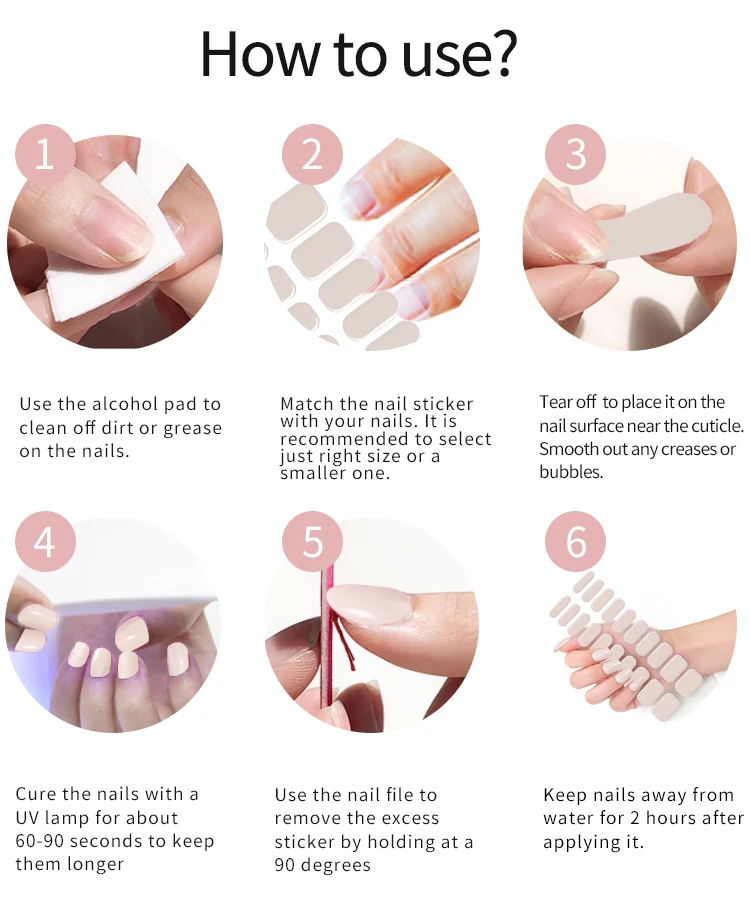 How to use?

1

Use the alcohol pad to clean off dirt or grease on the nails.

2

Match the nail sticker with your nails. It is recommended to select just right size or a smaller one.

3

Tear off to place it on the nail surface near the cuticle. Smooth out any creases or bubbles.

4

Cure the nails with a UV lamp for about 60-90 seconds to keep them longer

5

Use the nail file to remove the excess sticker by holding at a 90 degrees

6

Keep nails away from water for 2 hours after applying it.