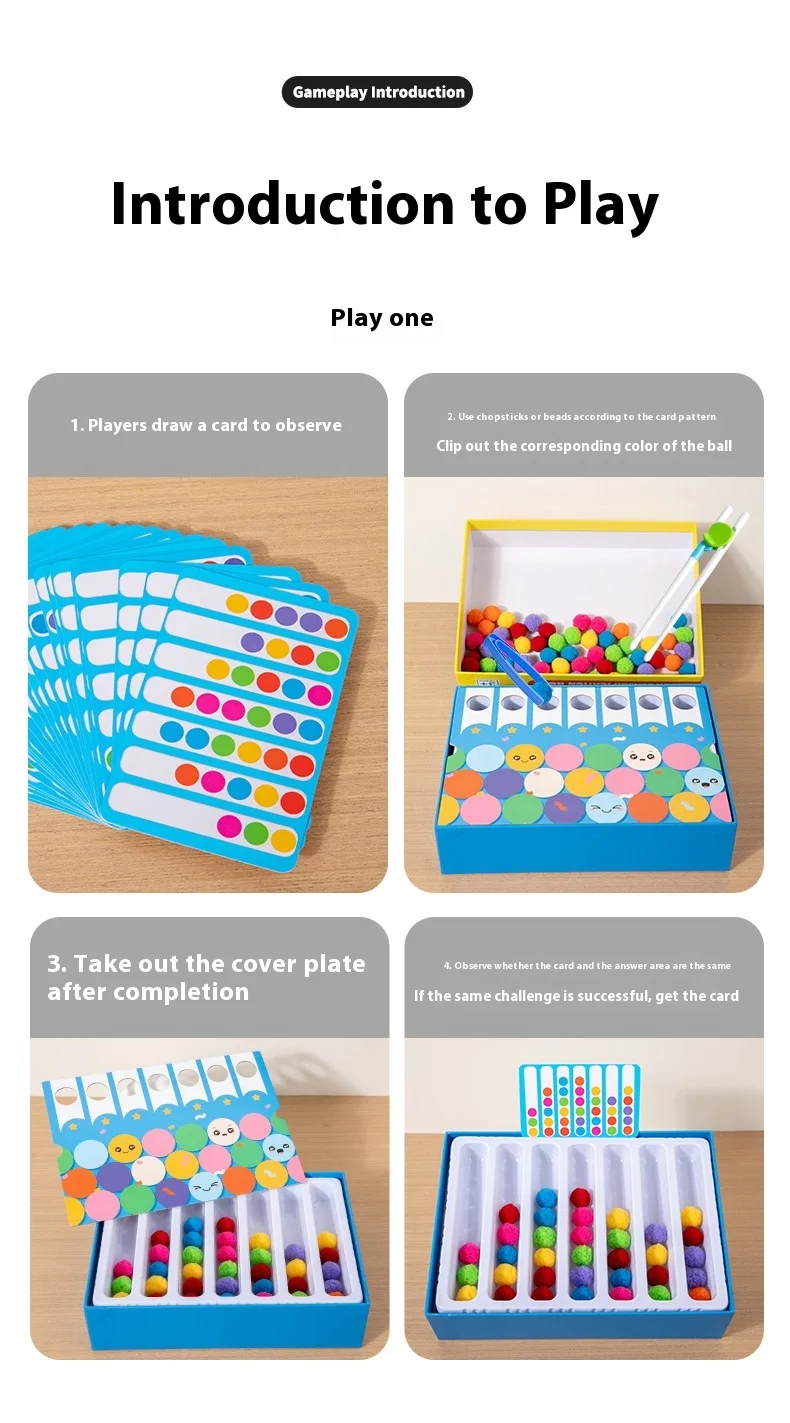 Gameplay Introduction

Introduction to Play

Play one

1. Players draw a card to observe

2. Use chopsticks or beads according to the card pattern

Clip out the corresponding color of the ball

3. Take out the cover plate after completion

4. Observe whether the card and the answer area are the same

If the same challenge is successful, get the card