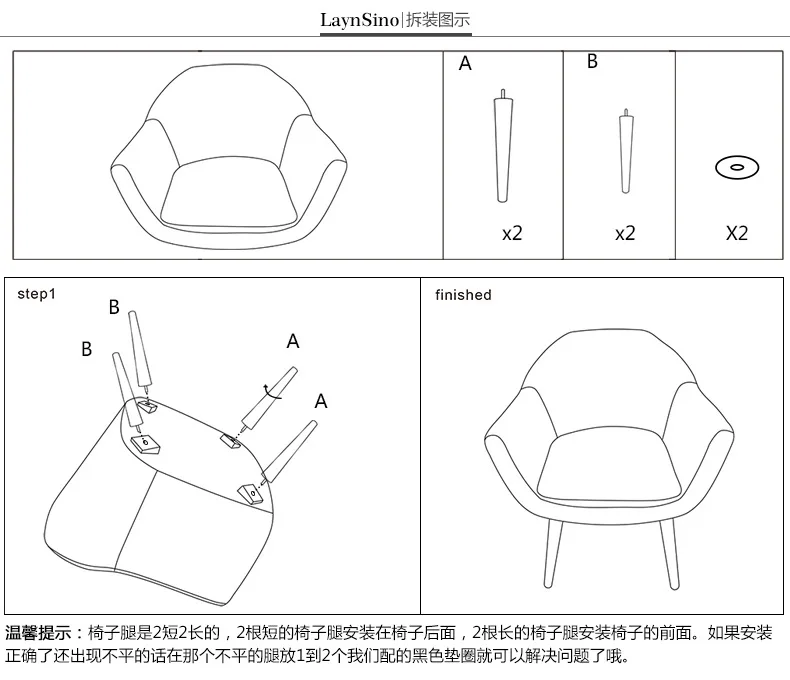 LaynSino|拆装图示

A

x2

B

x2

X2

step1

B

B

A

A

finished

温馨提示：椅子腿是2短2长的，2根短的椅子腿安装在椅子后面，2根长的椅子腿安装椅子的前面。如果安装正确了还出现不平的话在那个不平的腿放1到2个我们配的黑色垫圈就可以解决问题了哦。