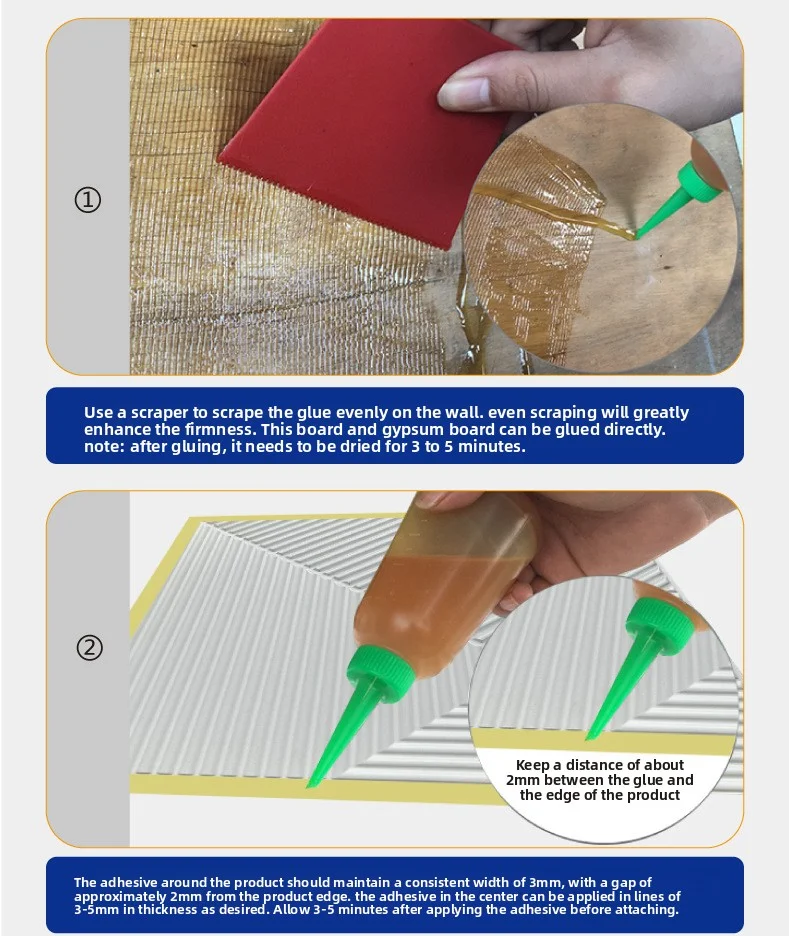 ①

Use a scraper to scrape the glue evenly on the wall. even scraping will greatly enhance the firmness. This board and gypsum board can be glued directly. note: after gluing, it needs to be dried for 3 to 5 minutes.

②

Keep a distance of about 2mm between the glue and the edge of the product

The adhesive around the product should maintain a consistent width of 3mm, with a gap of approximately 2mm from the product edge. the adhesive in the center can be applied in lines of 3-5mm in thickness as desired. Allow 3-5 minutes after applying the adhesive before attaching.