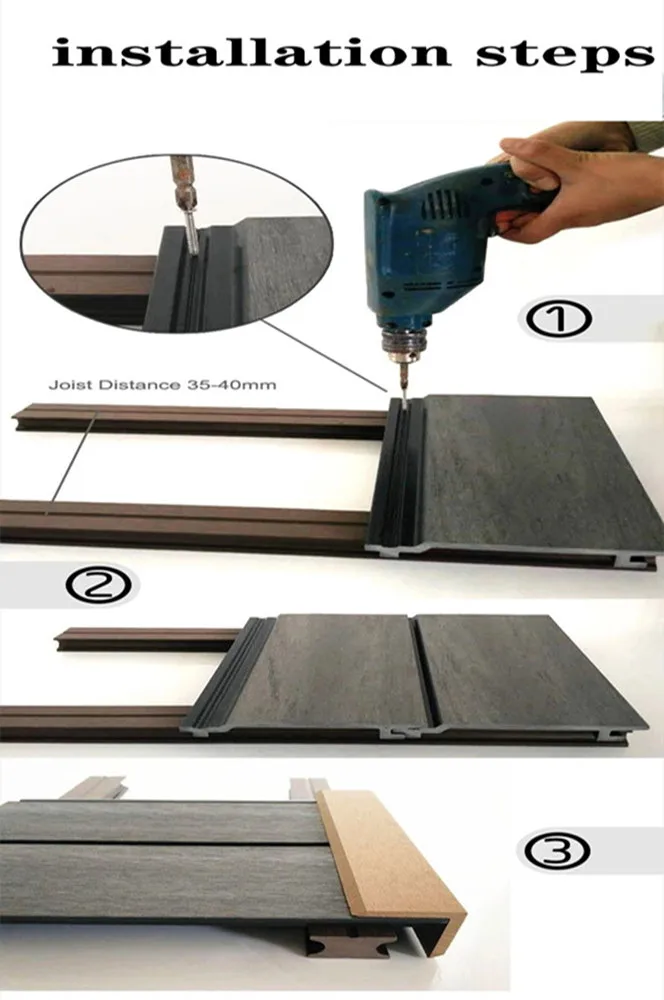 installation steps

①

Joist Distance 35-40mm

②

③