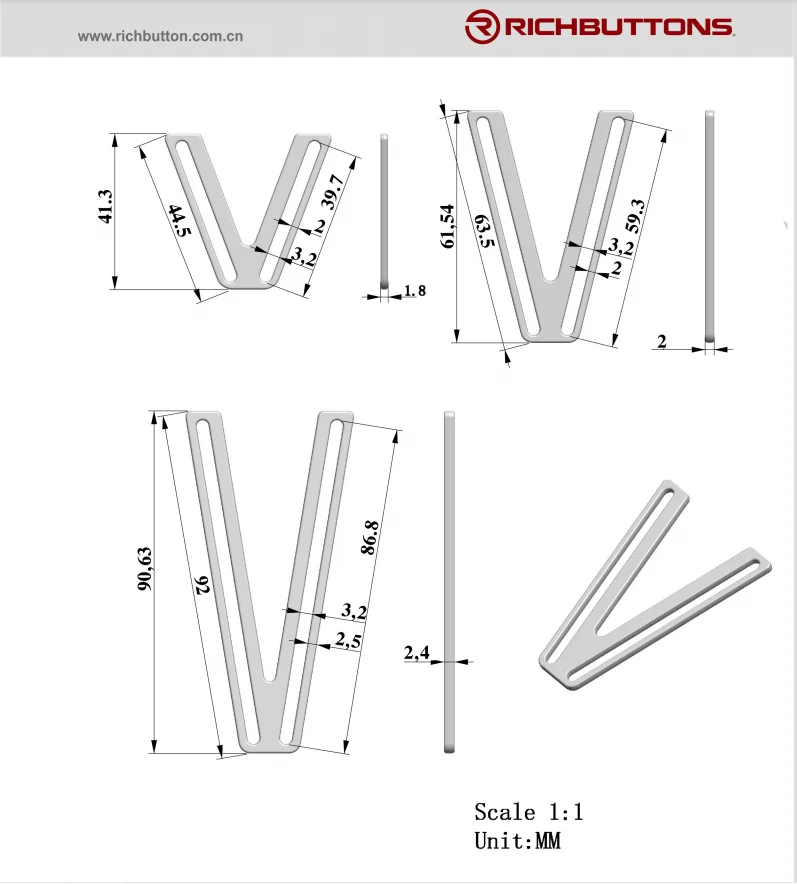 www.richbutton.com.cn

RICHBUTTONS

41.3
44.5
39.7
2
3,2
1.8

61,54
63.5
59.3
3,2
2
2

90,63
92
86.8
3,2
2,5
2,4

Scale 1:1
Unit:MM