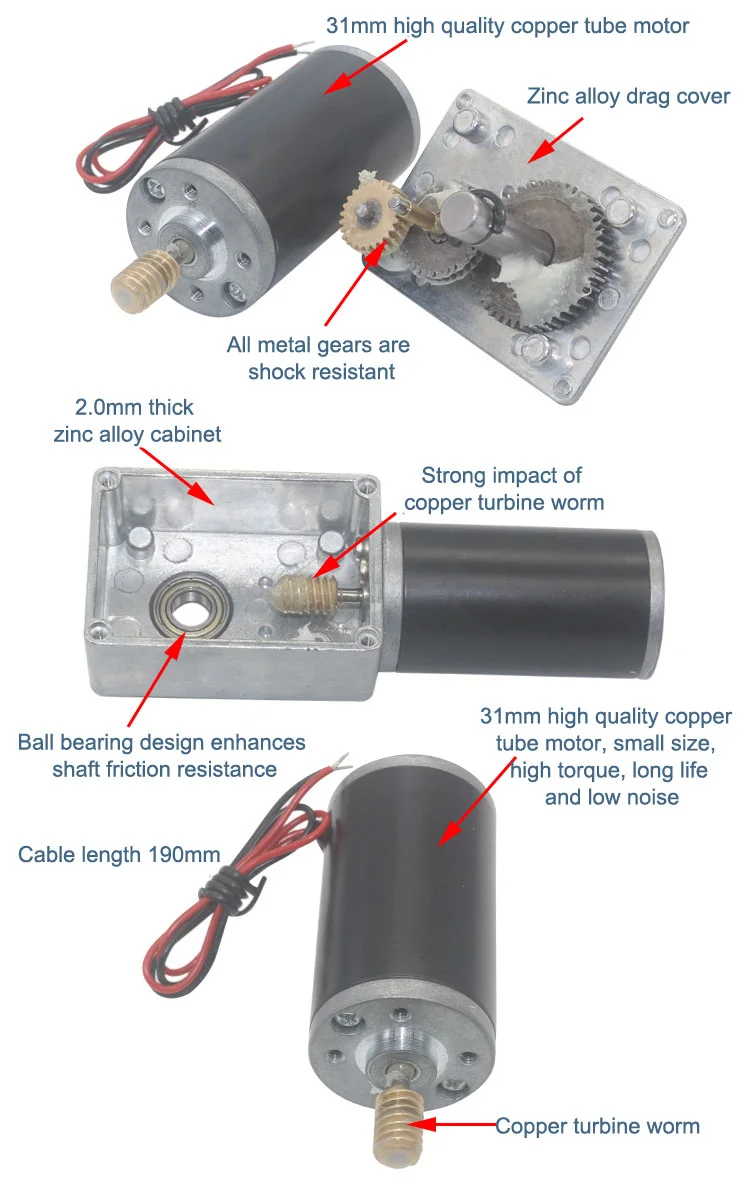 31mm high quality copper tube motor

Zinc alloy drag cover

All metal gears are shock resistant

2.0mm thick zinc alloy cabinet

Strong impact of copper turbine worm

Ball bearing design enhances shaft friction resistance

31mm high quality copper tube motor, small size, high torque, long life and low noise

Cable length 190mm

Copper turbine worm