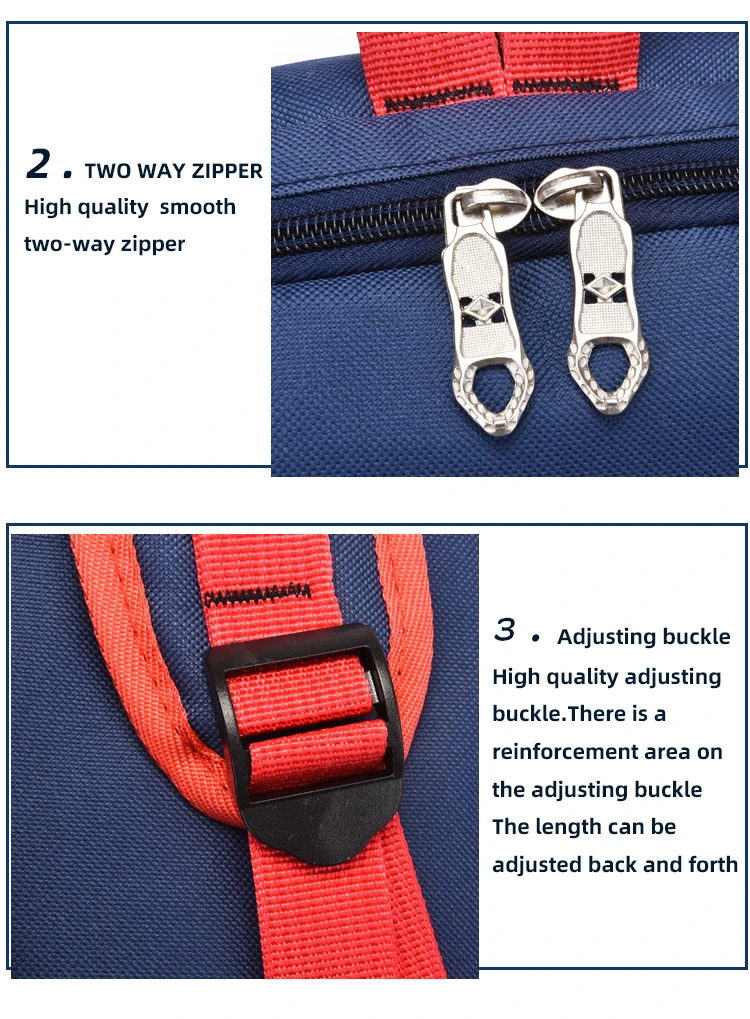 2 . TWO WAY ZIPPER
High quality smooth two-way zipper

3 . Adjusting buckle
High quality adjusting buckle.There is a reinforcement area on the adjusting buckle The length can be adjusted back and forth