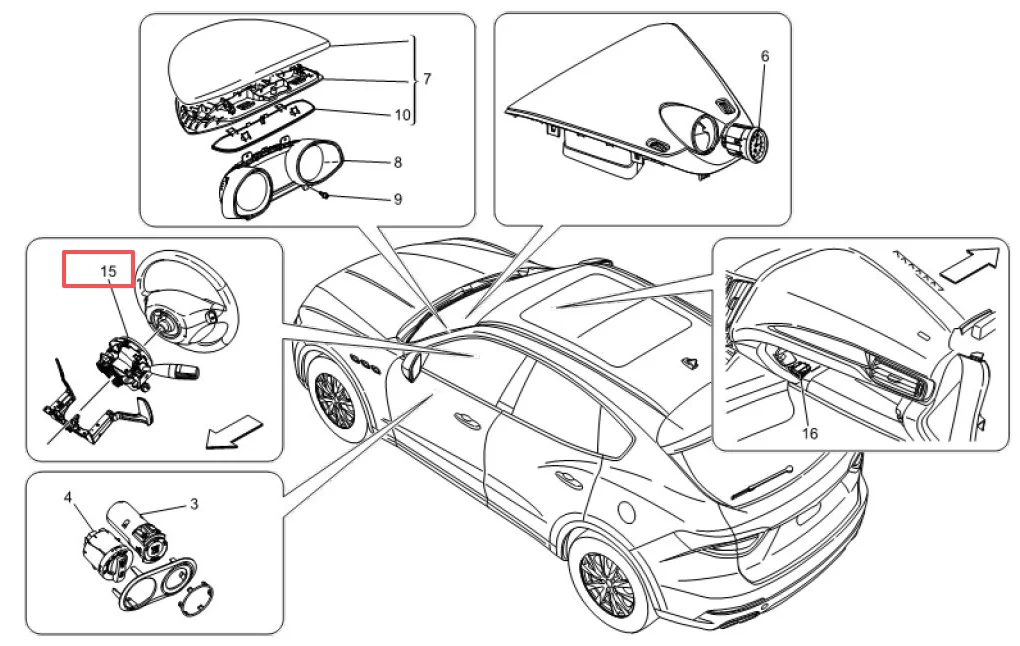 7
10
8
9
6
15
16
4
3