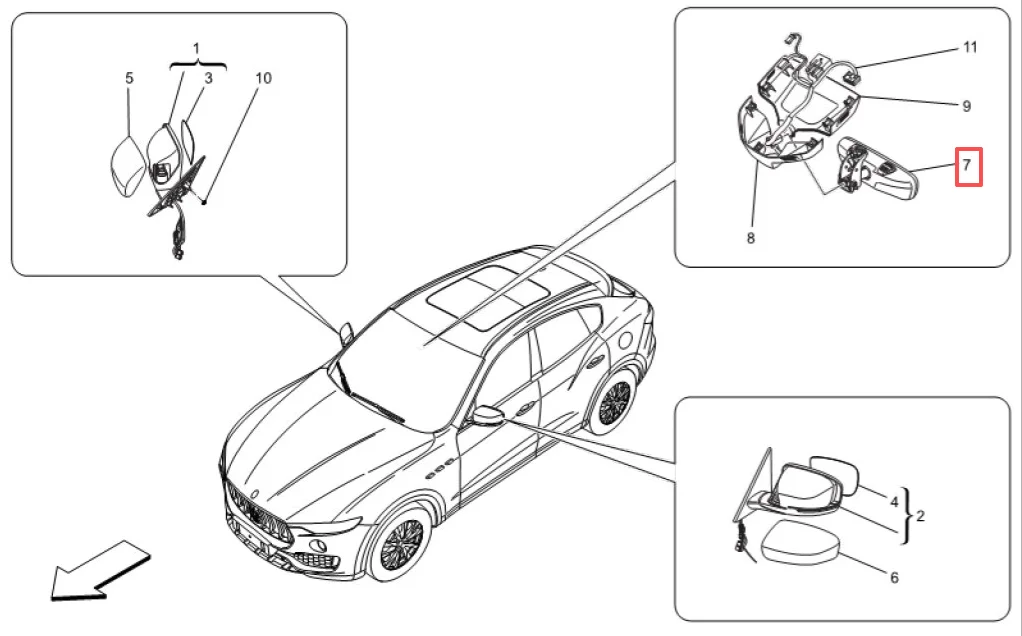 1
5
3
10
11
9
7
8
4
2
6