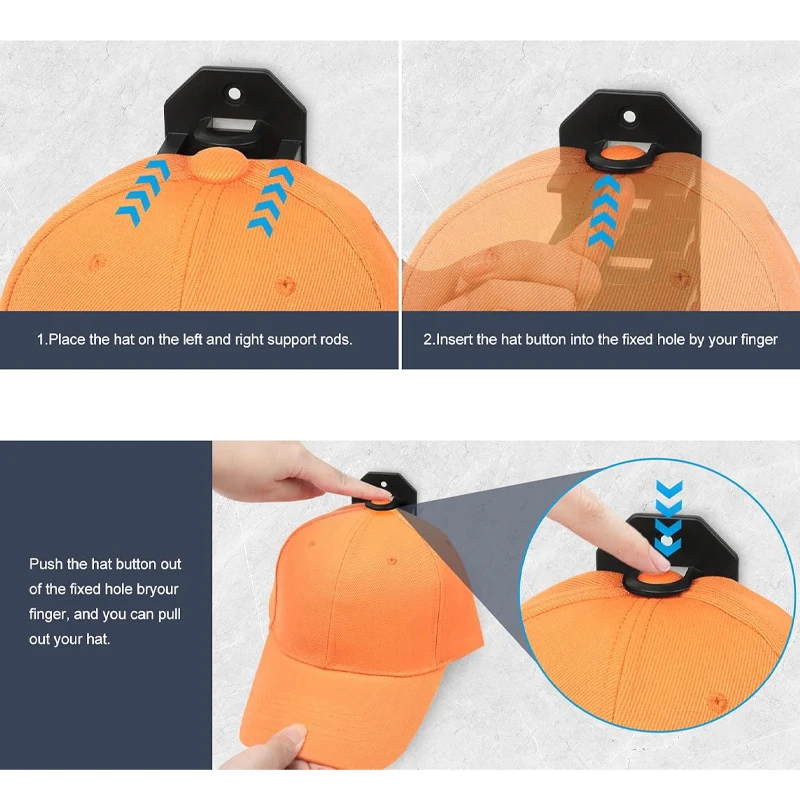 1.Place the hat on the left and right support rods.

2.Insert the hat button into the fixed hole by your finger

Push the hat button out of the fixed hole bryour finger, and you can pull out your hat.