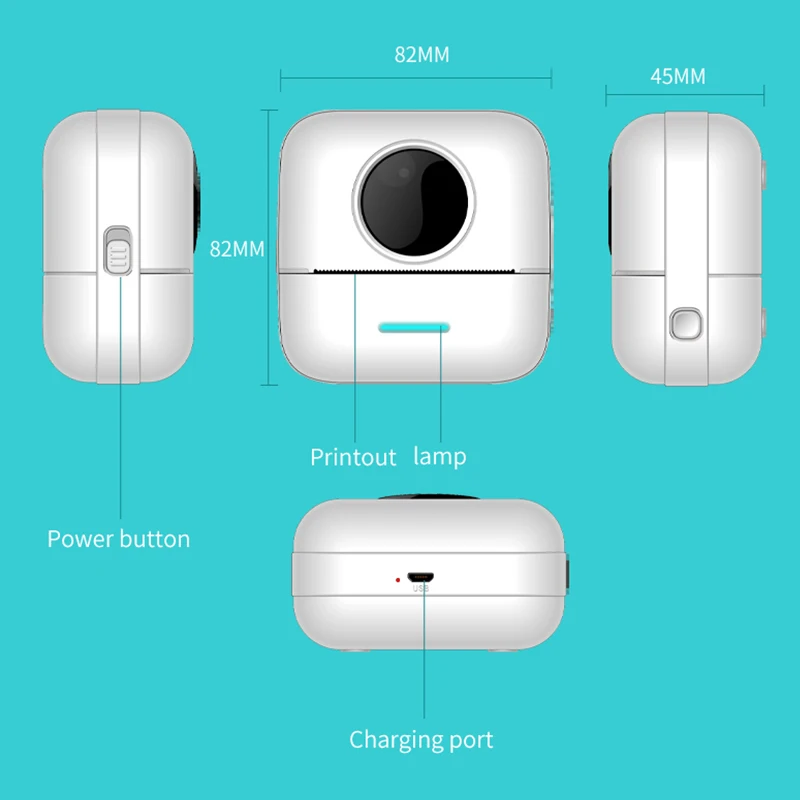 82MM

45MM

82MM

Printout lamp

Power button

USB

Charging port