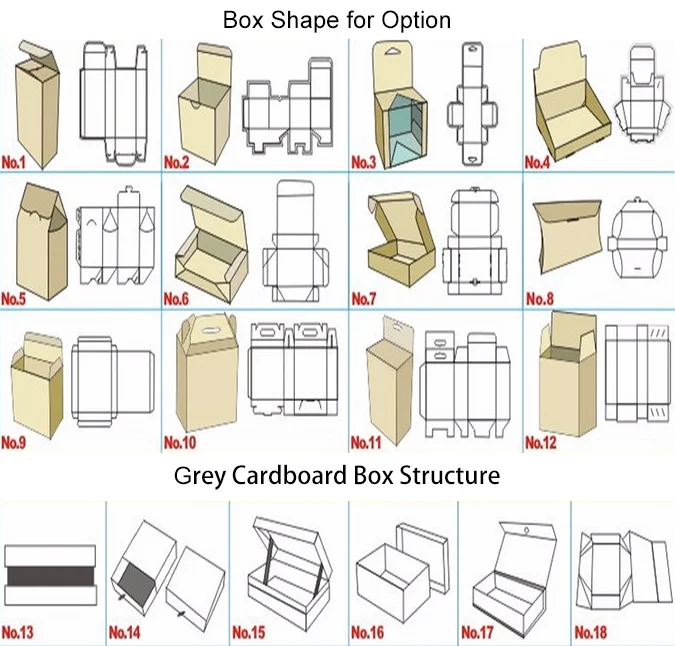 Box Shape for Option

No.1

No.2

No.3

No.4

No.5

No.6

No.7

No.8

No.9

No.10

No.11

No.12

Grey Cardboard Box Structure

No.13

No.14

No.15

No.16

No.17

No.18