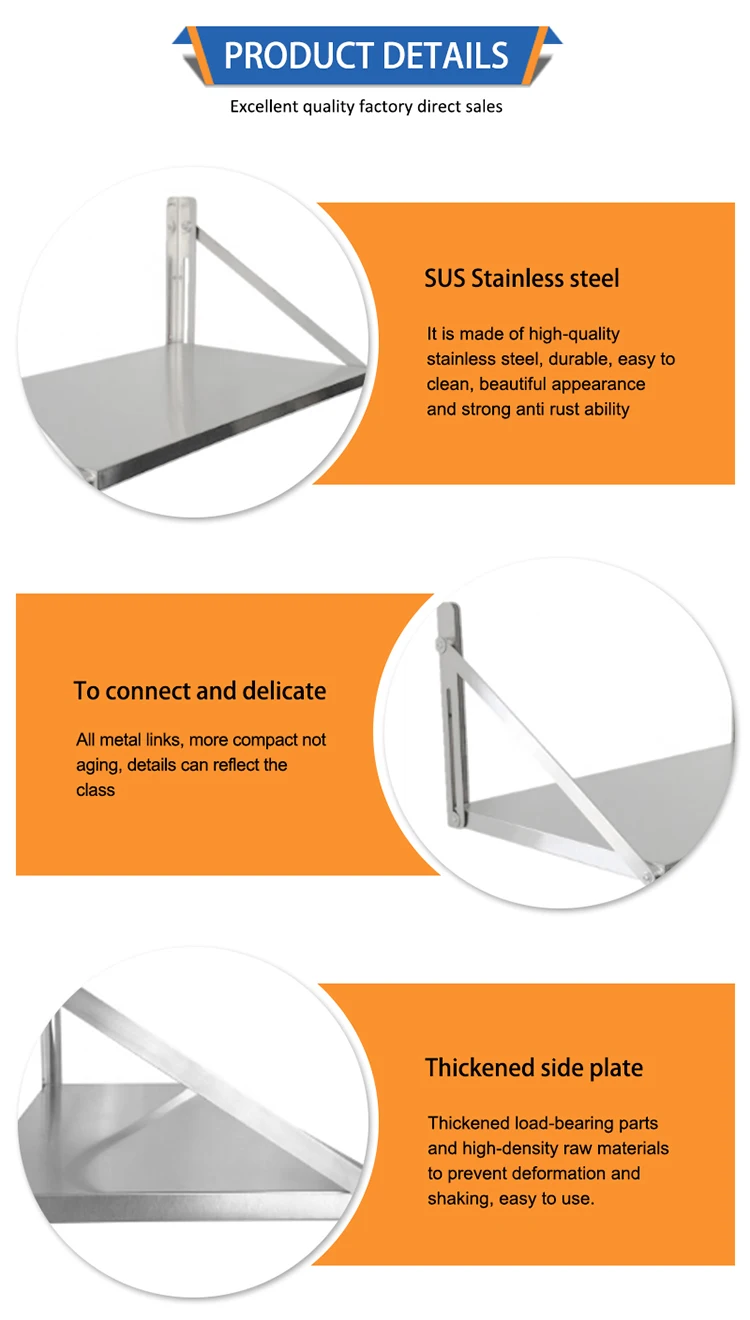 PRODUCT DETAILS

Excellent quality factory direct sales

SUS Stainless steel

It is made of high-quality stainless steel, durable, easy to clean, beautiful appearance and strong anti rust ability

To connect and delicate

All metal links, more compact not aging, details can reflect the class

Thickened side plate

Thickened load-bearing parts and high-density raw materials to prevent deformation and shaking, easy to use.