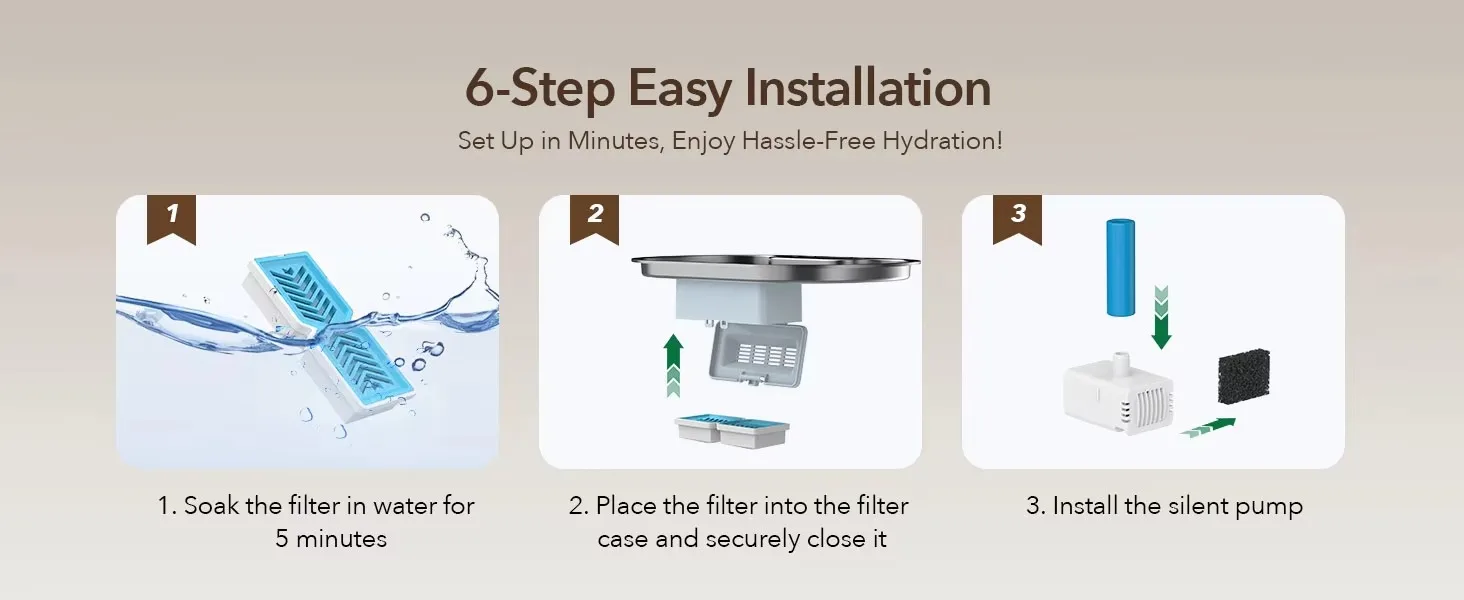 6-Step Easy Installation

Set Up in Minutes, Enjoy Hassle-Free Hydration!

1

1. Soak the filter in water for 5 minutes

2

2. Place the filter into the filter case and securely close it

3

3. Install the silent pump