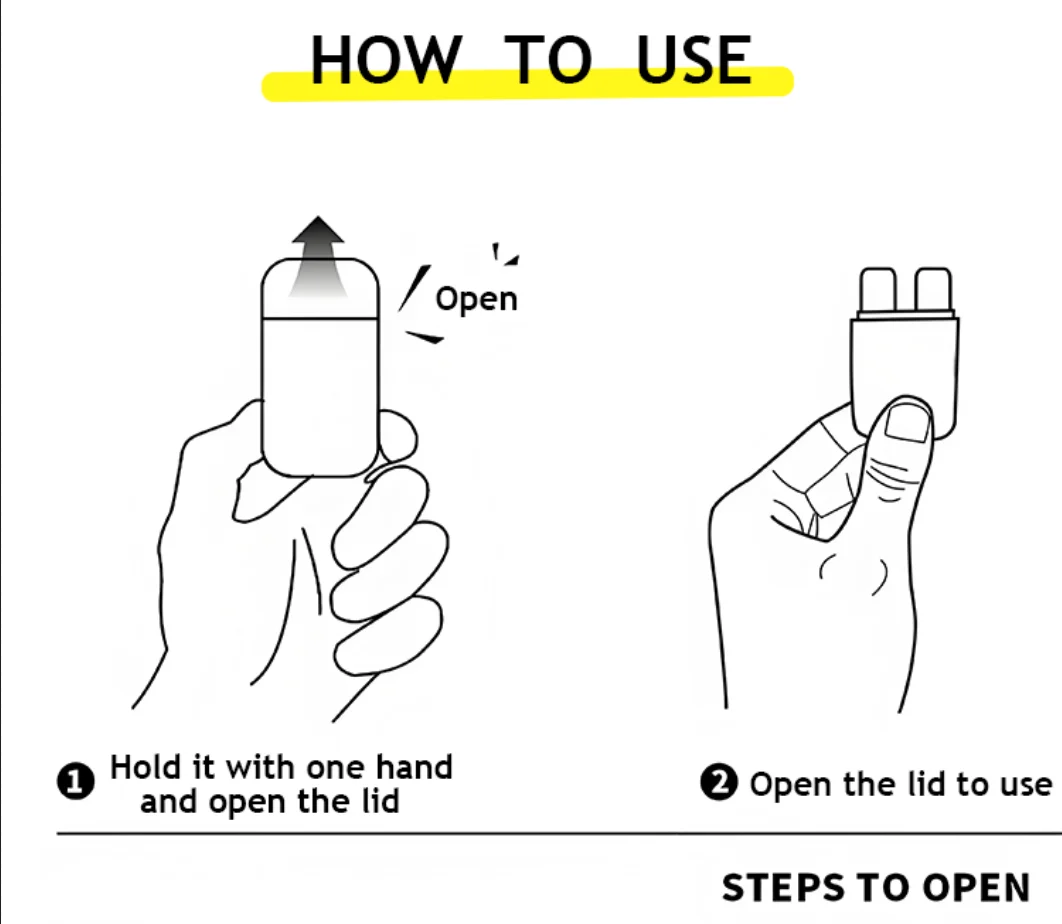 HOW TO USE

Open

❶ Hold it with one hand and open the lid

❷ Open the lid to use

STEPS TO OPEN