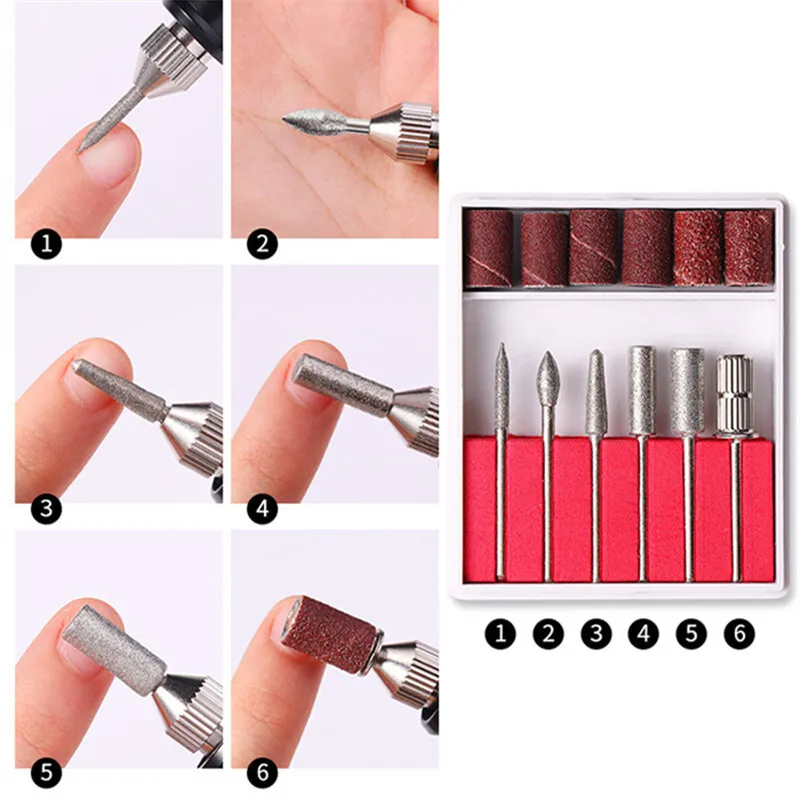 1
2
3
4
5
6
1 2 3 4 5 6