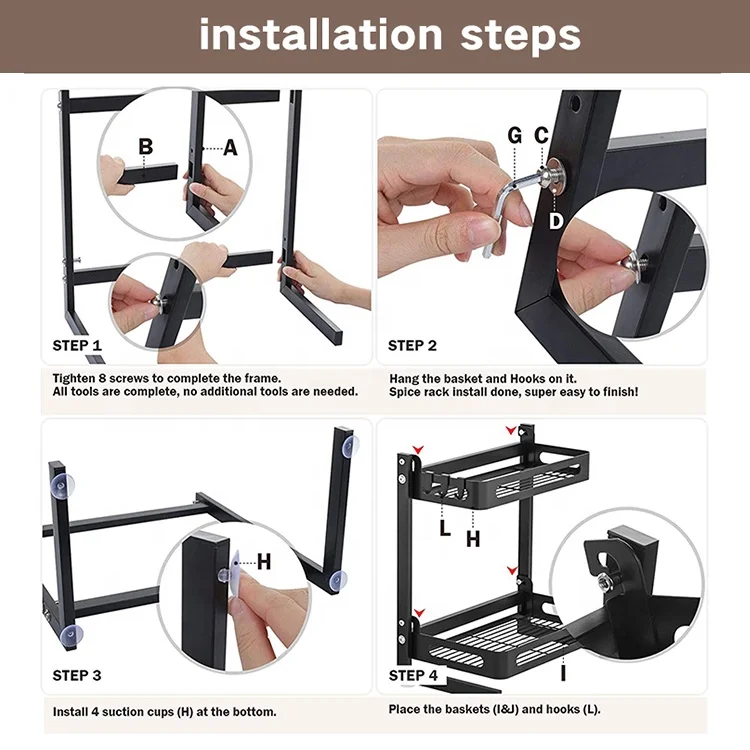 installation steps

B
A
STEP 1
Tighten 8 screws to complete the frame.
All tools are complete, no additional tools are needed.

G C
D
STEP 2
Hang the basket and Hooks on it.
Spice rack install done, super easy to finish!

H
STEP 3
Install 4 suction cups (H) at the bottom.

L H
I
STEP 4
Place the baskets (I&J) and hooks (L).