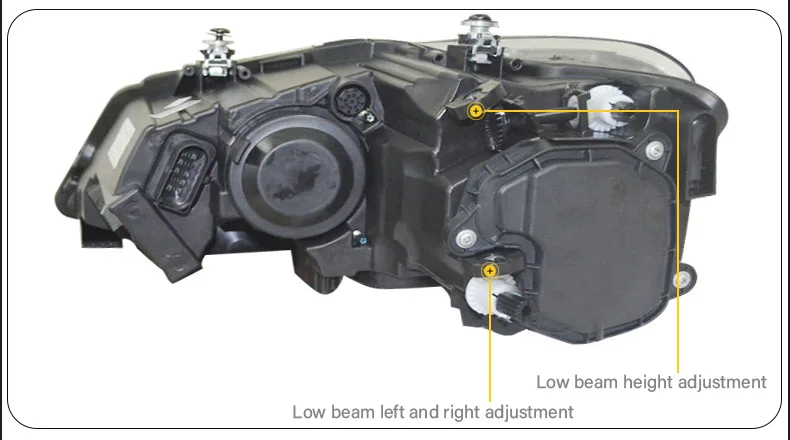 Low beam height adjustment

Low beam left and right adjustment