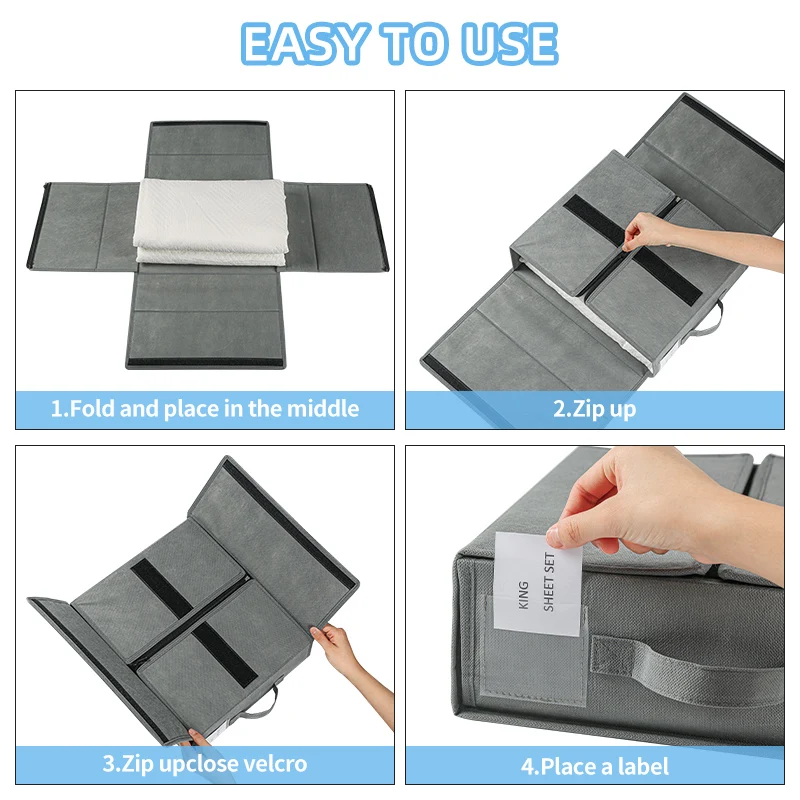 EASY TO USE

1.Fold and place in the middle

2.Zip up

3.Zip upclose velcro

KING
SHEET SET

4.Place a label