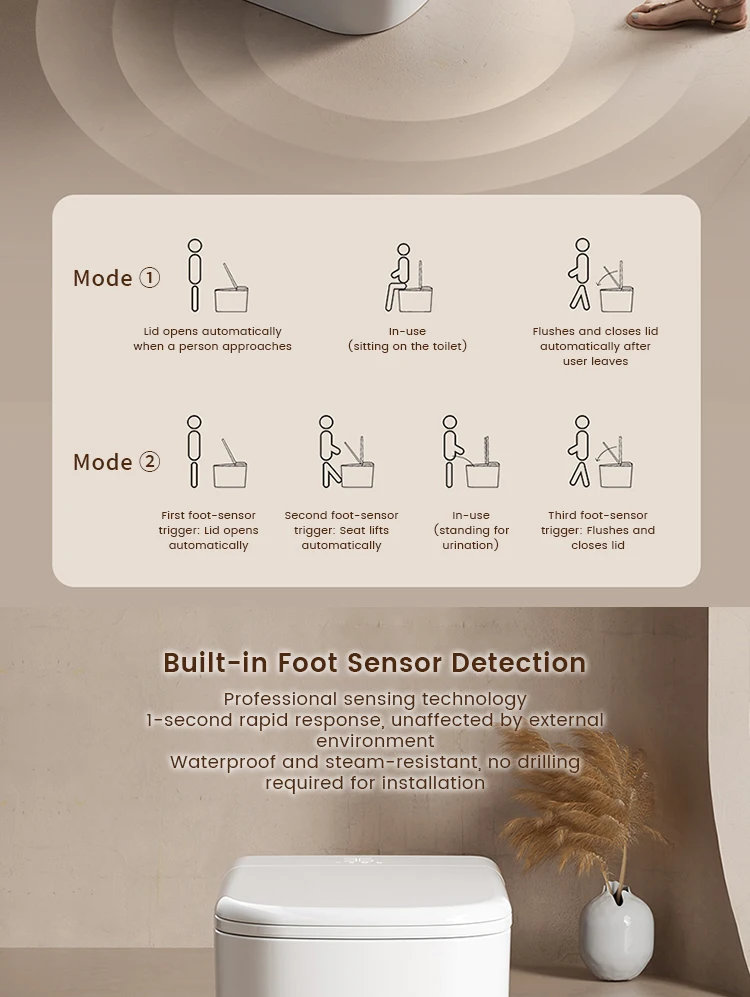 Mode ①

Lid opens automatically when a person approaches

In-use (sitting on the toilet)

Flushes and closes lid automatically after user leaves

Mode ②

First foot-sensor trigger: Lid opens automatically

Second foot-sensor trigger: Seat lifts automatically

In-use (standing for urination)

Third foot-sensor trigger: Flushes and closes lid

Built-in Foot Sensor Detection

Professional sensing technology
1-second rapid response, unaffected by external environment
Waterproof and steam-resistant, no drilling required for installation