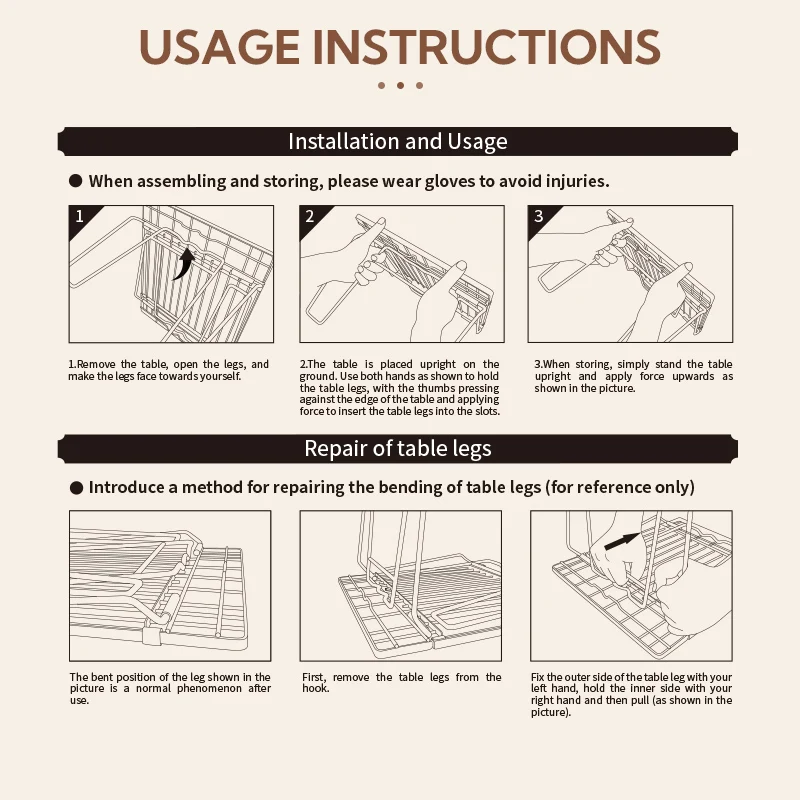 USAGE INSTRUCTIONS

Installation and Usage

● When assembling and storing, please wear gloves to avoid injuries.

1

2

3

1.Remove the table, open the legs, and make the legs face towards yourself.

2.The table is placed upright on the ground. Use both hands as shown to hold the table legs, with the thumbs pressing against the edge of the table and applying force to insert the table legs into the slots.

3.When storing, simply stand the table upright and apply force upwards as shown in the picture.

Repair of table legs

● Introduce a method for repairing the bending of table legs (for reference only)

The bent position of the leg shown in the picture is a normal phenomenon after use.

First, remove the table legs from the hook.

Fix the outer side of the table leg with your left hand, hold the inner side with your right hand and then pull (as shown in the picture).