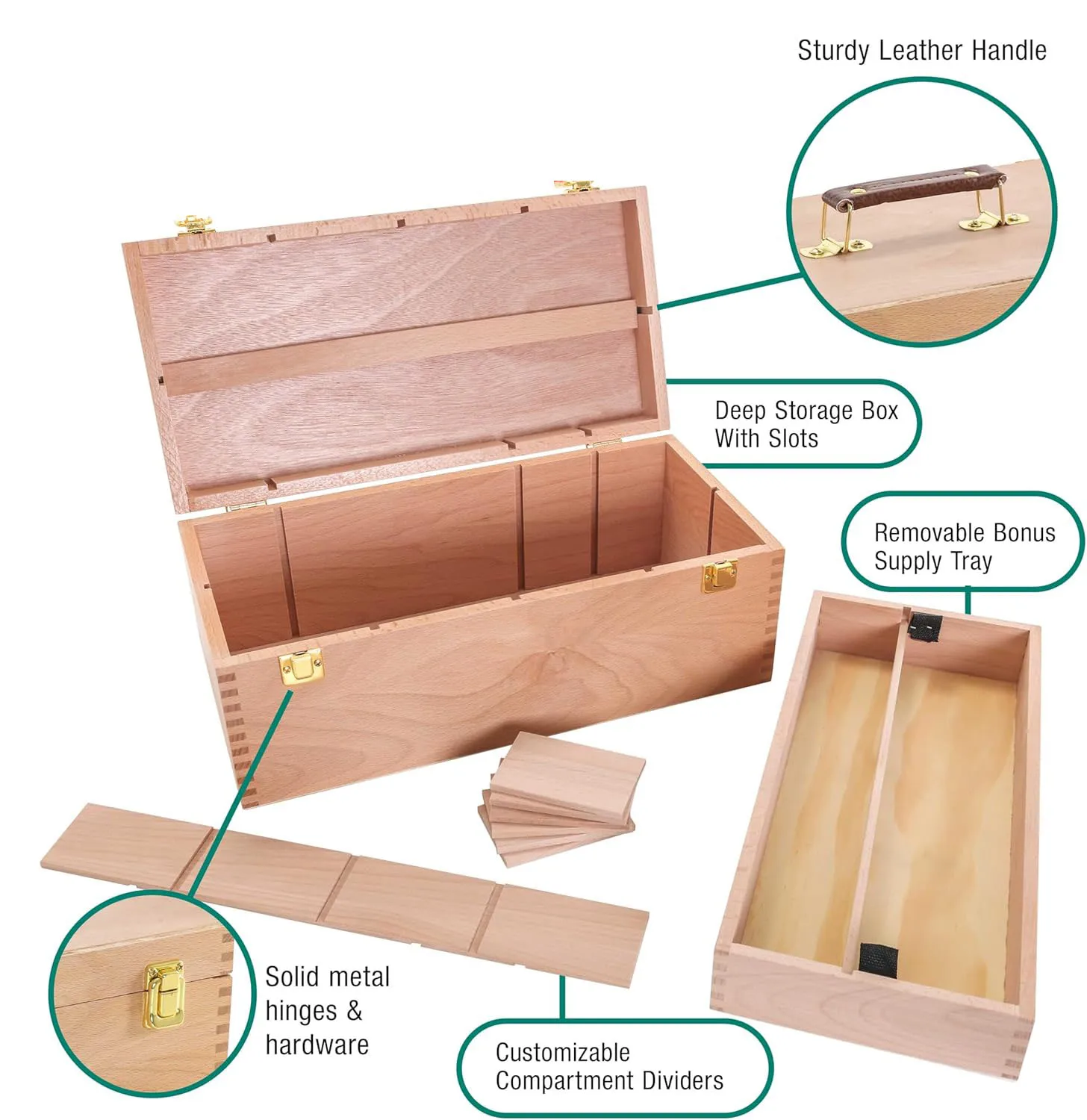 Sturdy Leather Handle

Deep Storage Box
With Slots

Removable Bonus
Supply Tray

Solid metal
hinges &
hardware

Customizable
Compartment Dividers