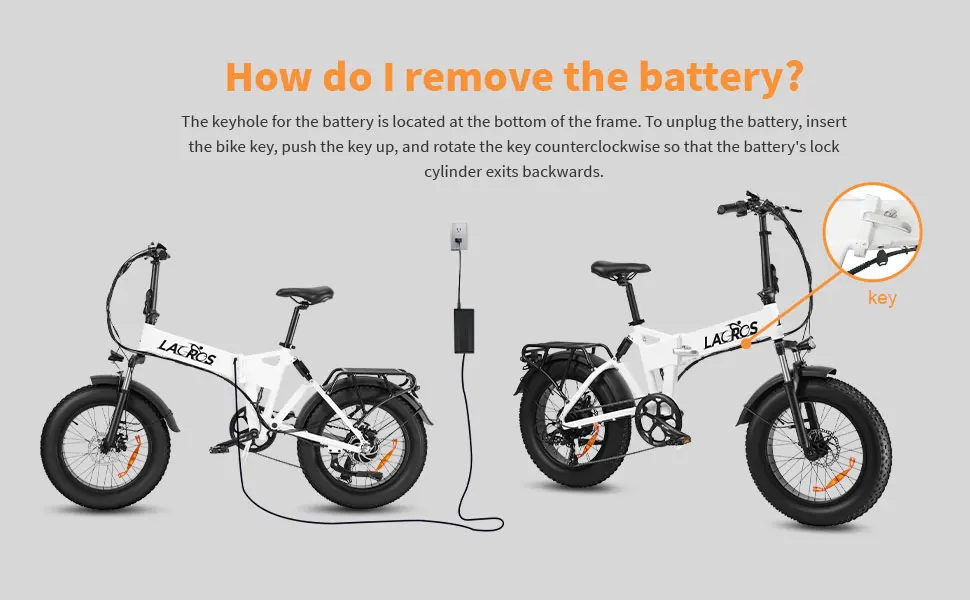 How do I remove the battery?

The keyhole for the battery is located at the bottom of the frame. To unplug the battery, insert the bike key, push the key up, and rotate the key counterclockwise so that the battery's lock cylinder exits backwards.

LACROS

LACROS

key