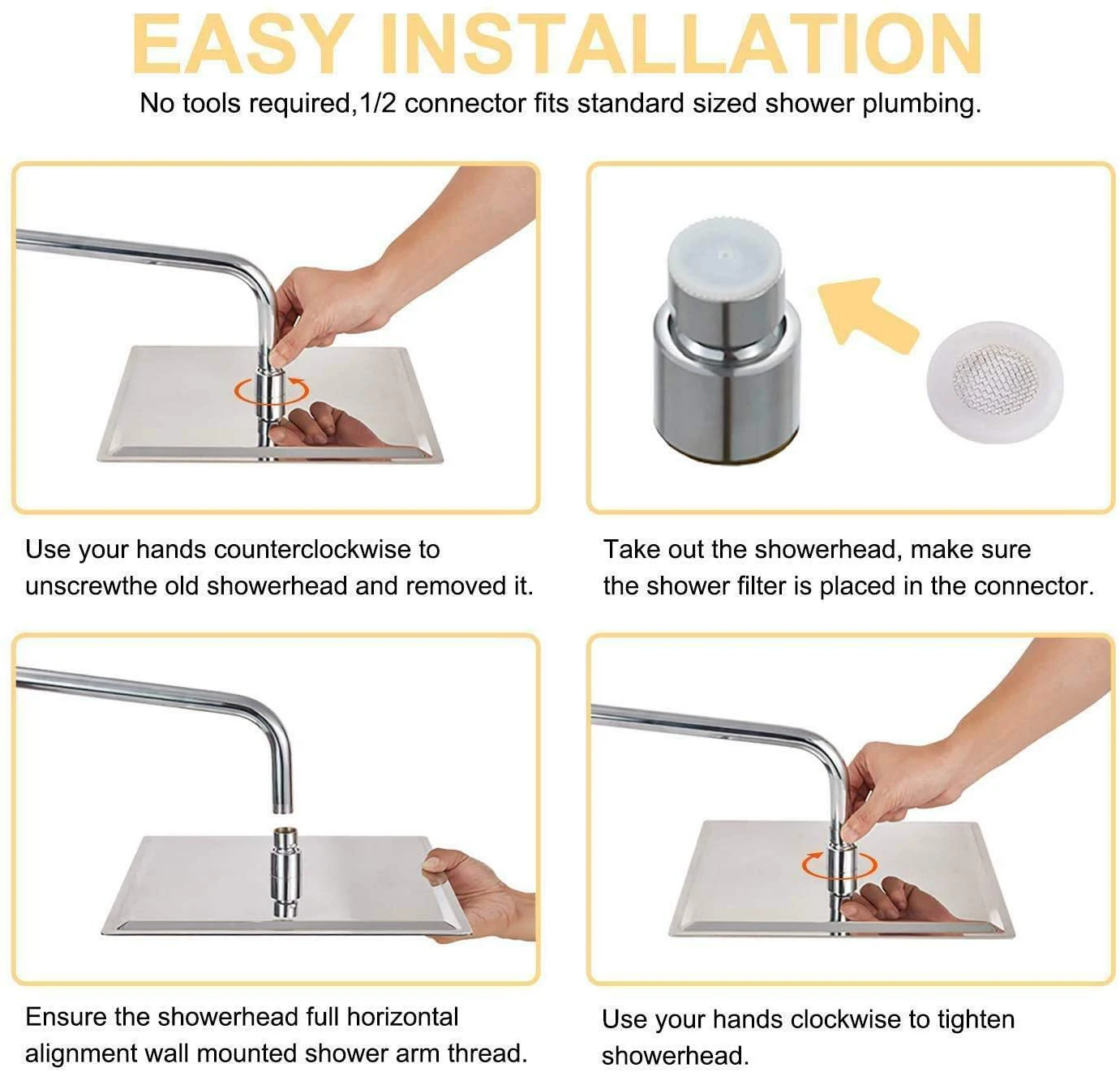 EASY INSTALLATION

No tools required,1/2 connector fits standard sized shower plumbing.

Use your hands counterclockwise to unscrewthe old showerhead and removed it.

Take out the showerhead, make sure the shower filter is placed in the connector.

Ensure the showerhead full horizontal alignment wall mounted shower arm thread.

Use your hands clockwise to tighten showerhead.