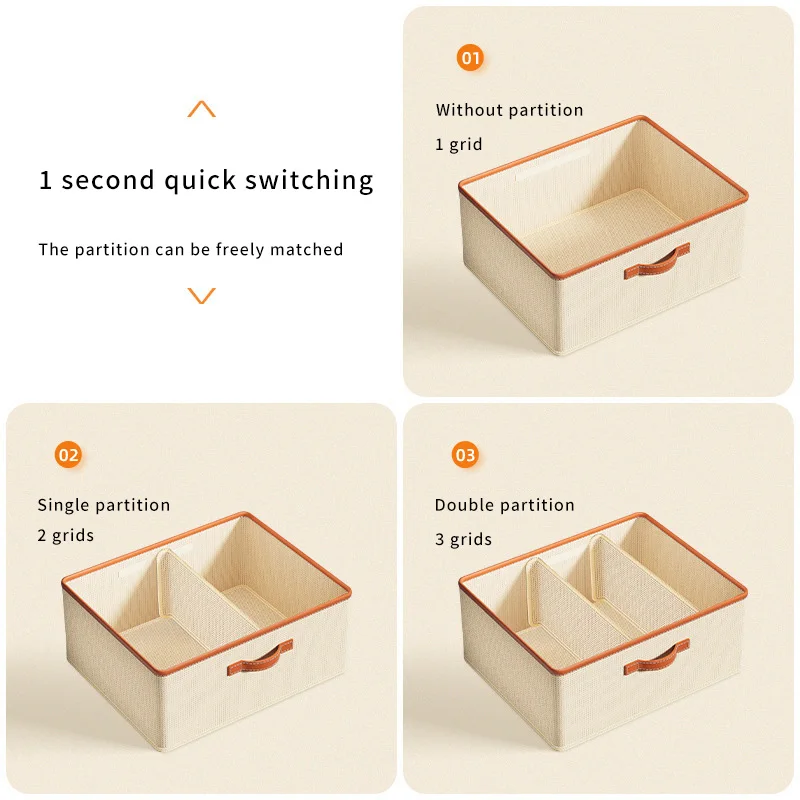 1 second quick switching

The partition can be freely matched

01

Without partition

1 grid

02

Single partition

2 grids

03

Double partition

3 grids