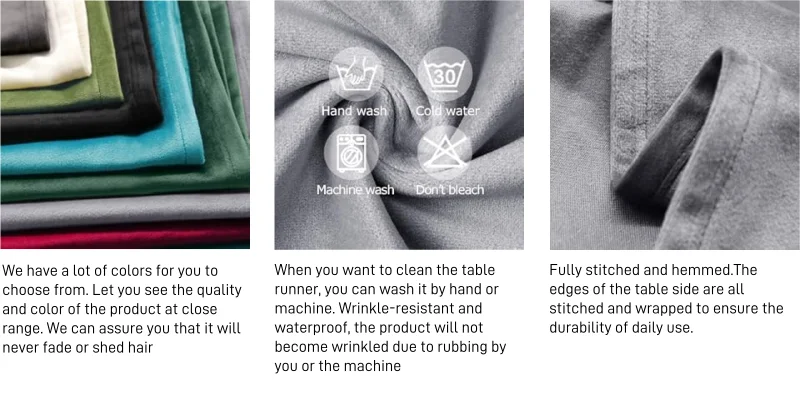 We have a lot of colors for you to choose from. Let you see the quality and color of the product at close range. We can assure you that it will never fade or shed hair

30

Hand wash

Cold water

Machine wash

Don't bleach

When you want to clean the table runner, you can wash it by hand or machine. Wrinkle-resistant and waterproof, the product will not become wrinkled due to rubbing by you or the machine

Fully stitched and hemmed.The edges of the table side are all stitched and wrapped to ensure the durability of daily use.