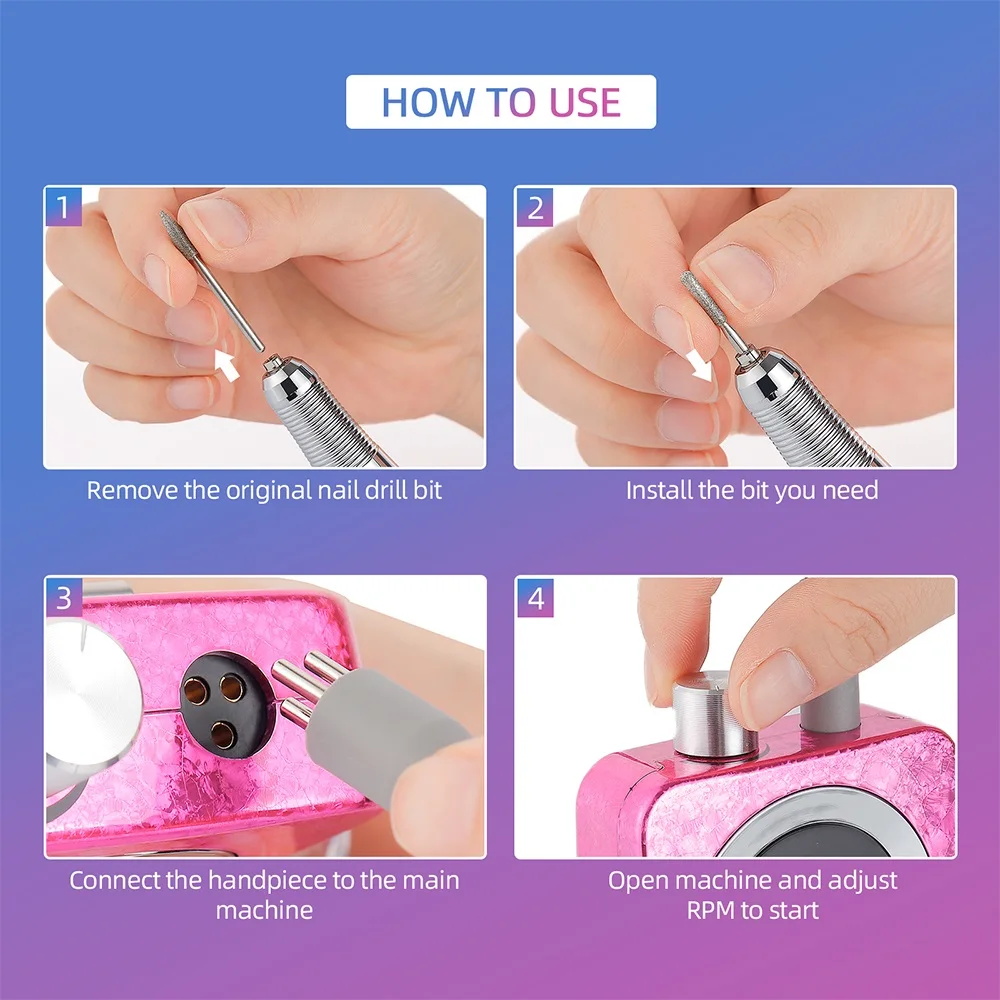 HOW TO USE

1

Remove the original nail drill bit

2

Install the bit you need

3

Connect the handpiece to the main machine

4

Open machine and adjust RPM to start