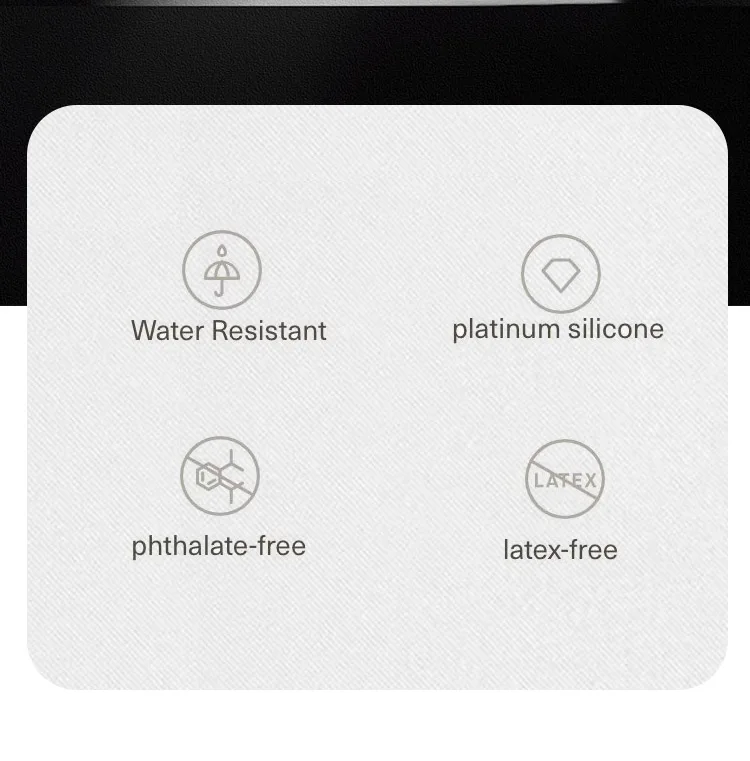 Water Resistant

platinum silicone

phthalate-free

LATEX

latex-free