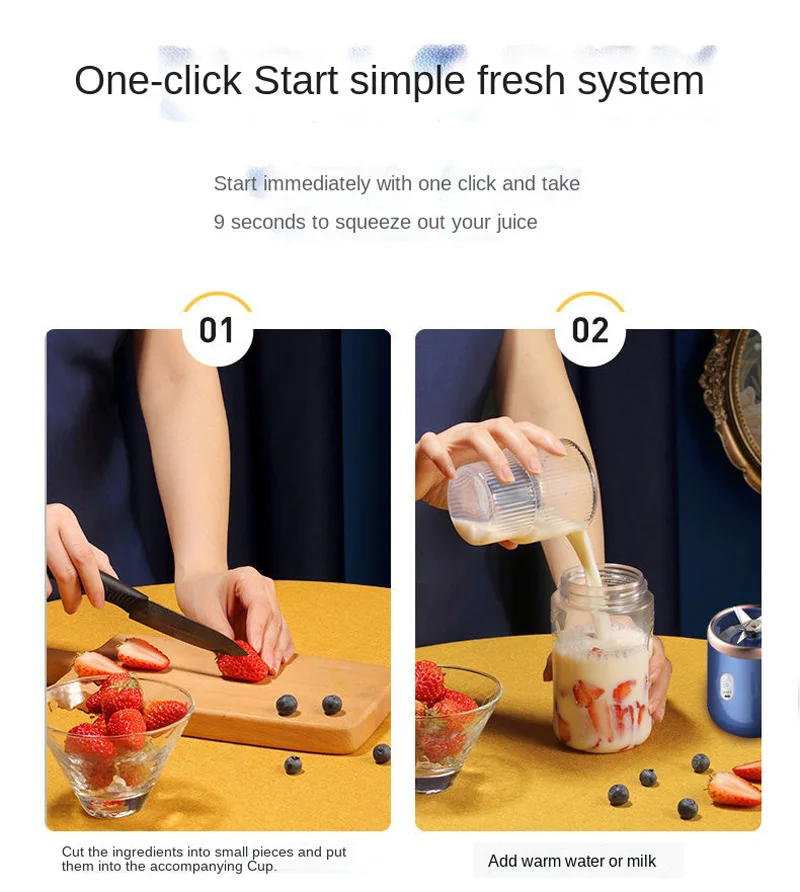 One-click Start simple fresh system

Start immediately with one click and take 9 seconds to squeeze out your juice

01

02

Cut the ingredients into small pieces and put them into the accompanying Cup.

Add warm water or milk