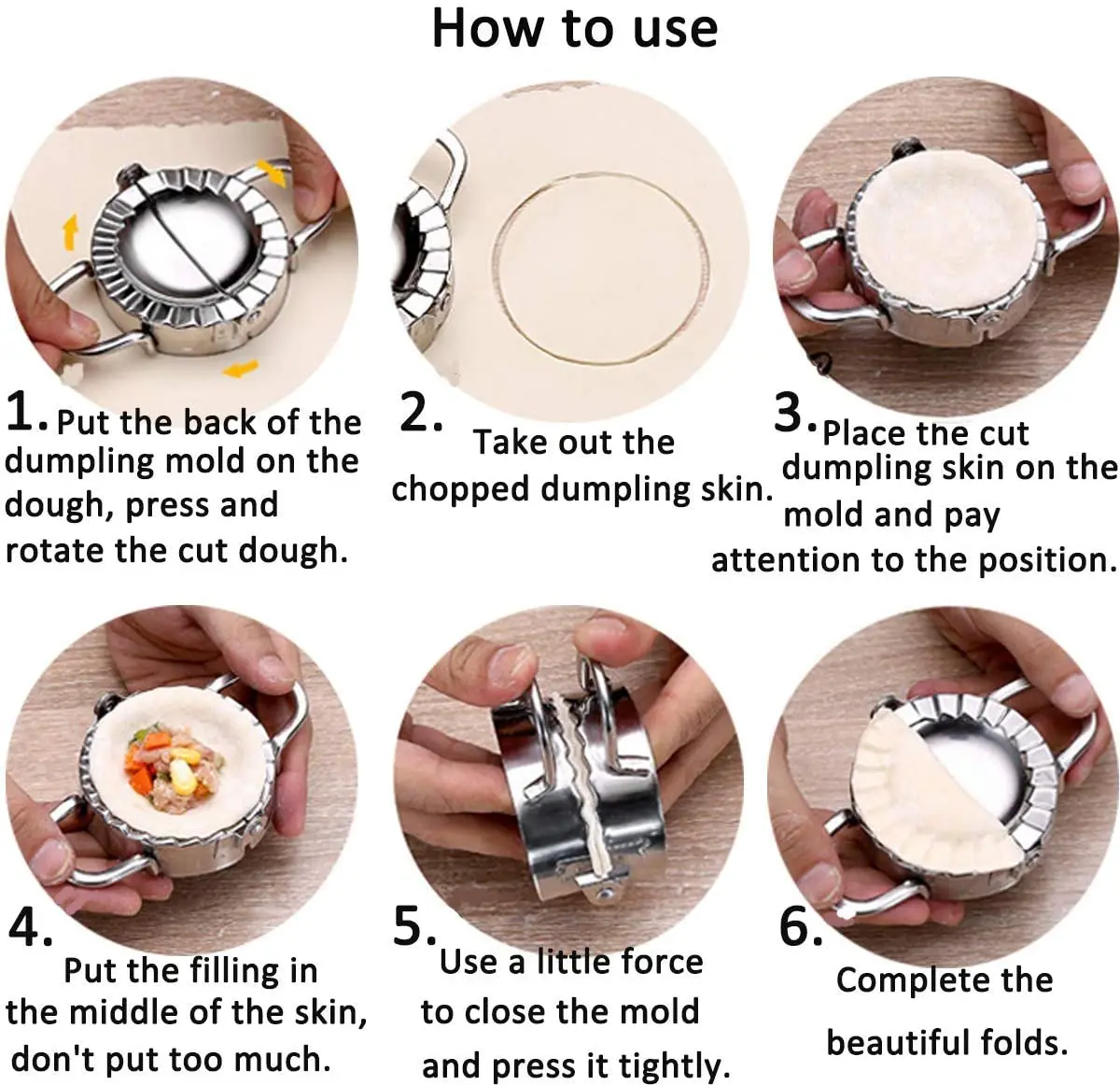 How to use

1. Put the back of the dumpling mold on the dough, press and rotate the cut dough.

2. Take out the chopped dumpling skin.

3. Place the cut dumpling skin on the mold and pay attention to the position.

4. Put the filling in the middle of the skin, don't put too much.

5. Use a little force to close the mold and press it tightly.

6. Complete the beautiful folds.