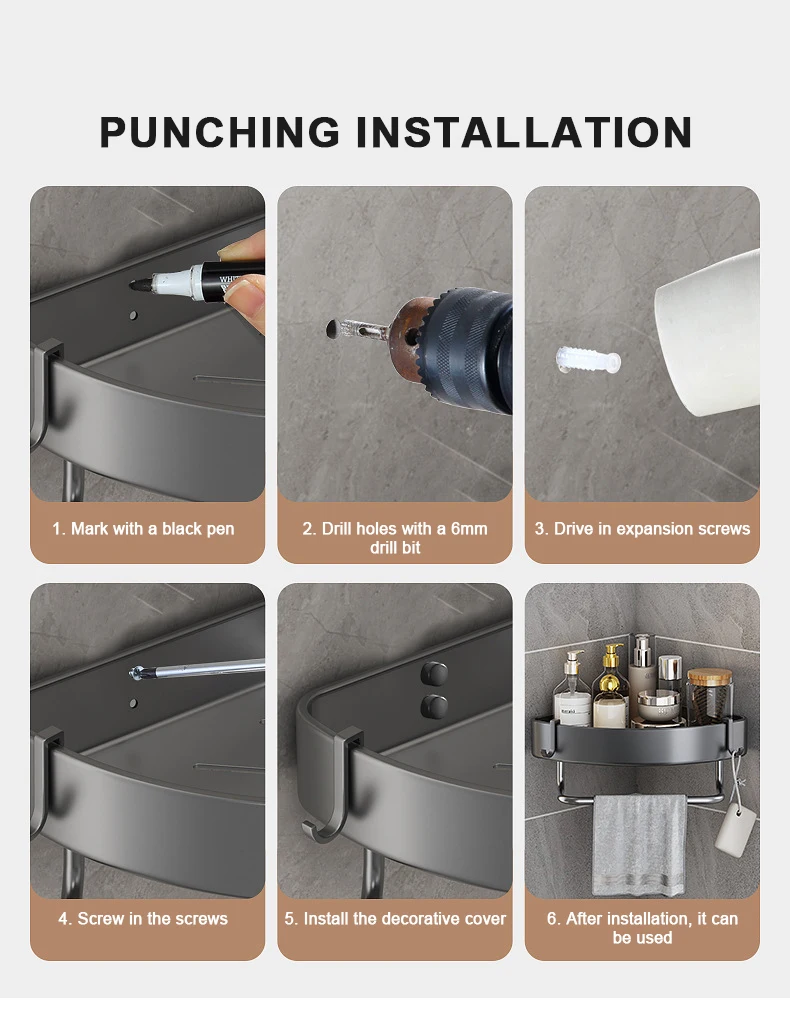 PUNCHING INSTALLATION

1. Mark with a black pen

2. Drill holes with a 6mm drill bit

3. Drive in expansion screws

4. Screw in the screws

5. Install the decorative cover

6. After installation, it can be used