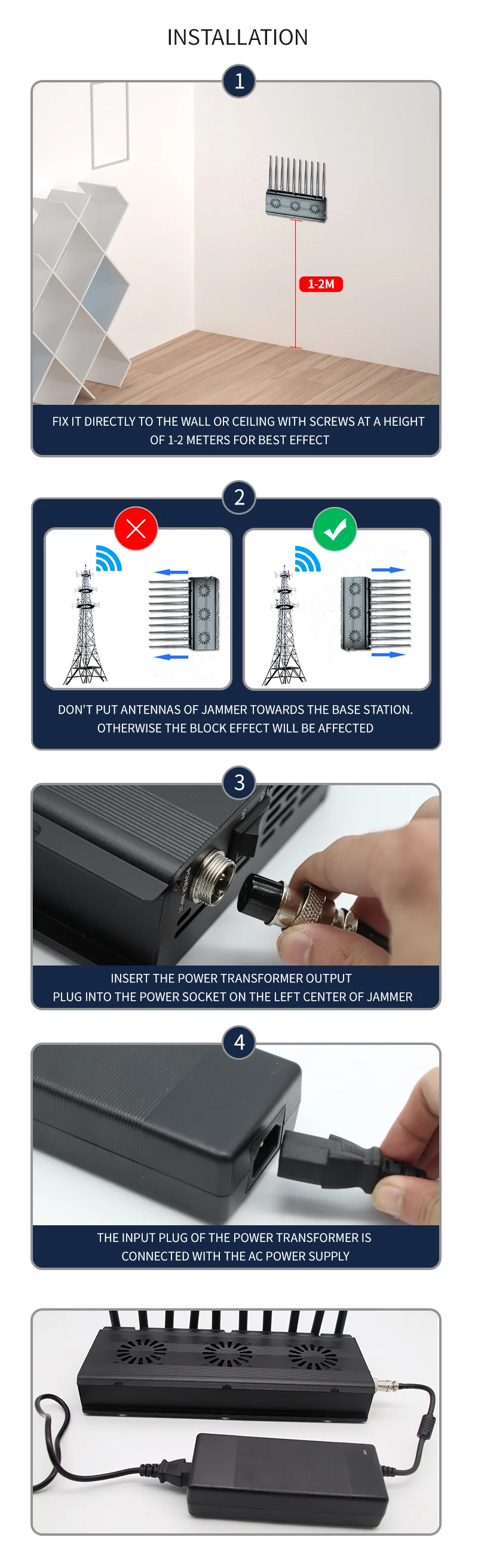 INSTALLATION

1

1-2M

FIX IT DIRECTLY TO THE WALL OR CEILING WITH SCREWS AT A HEIGHT OF 1-2 METERS FOR BEST EFFECT

2

DON'T PUT ANTENNAS OF JAMMER TOWARDS THE BASE STATION. OTHERWISE THE BLOCK EFFECT WILL BE AFFECTED

3

INSERT THE POWER TRANSFORMER OUTPUT PLUG INTO THE POWER SOCKET ON THE LEFT CENTER OF JAMMER

4

THE INPUT PLUG OF THE POWER TRANSFORMER IS CONNECTED WITH THE AC POWER SUPPLY