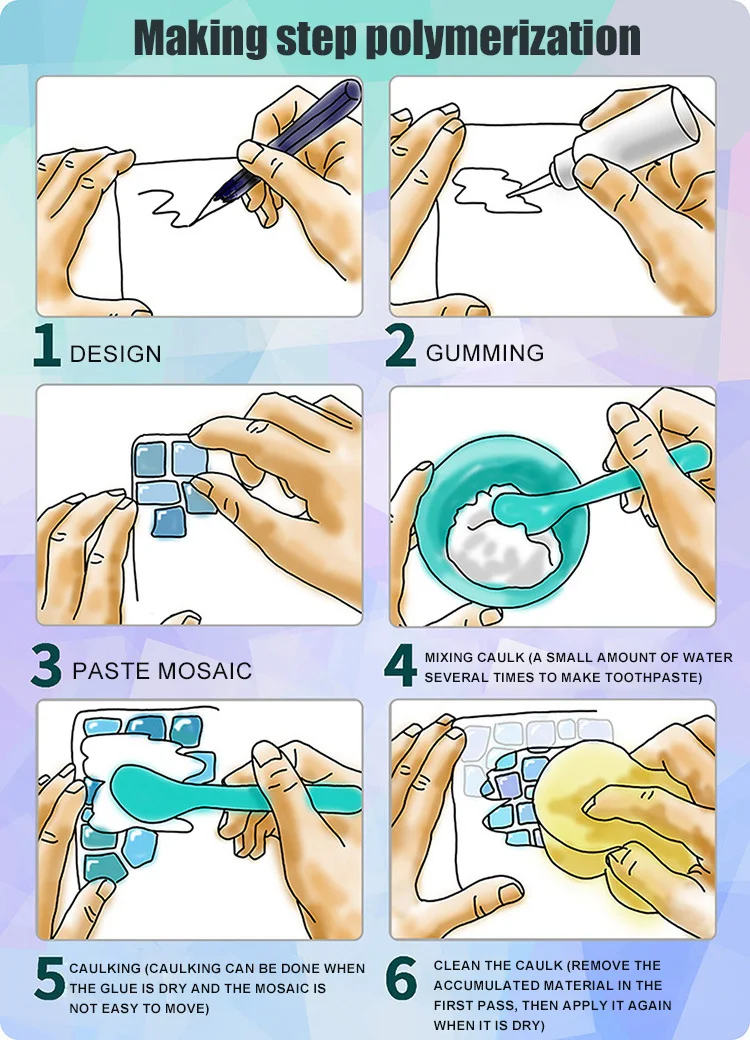 Making step polymerization

1 DESIGN

2 GUMMING

3 PASTE MOSAIC

4 MIXING CAULK (A SMALL AMOUNT OF WATER SEVERAL TIMES TO MAKE TOOTHPASTE)

5 CAULKING (CAULKING CAN BE DONE WHEN THE GLUE IS DRY AND THE MOSAIC IS NOT EASY TO MOVE)

6 CLEAN THE CAULK (REMOVE THE ACCUMULATED MATERIAL IN THE FIRST PASS, THEN APPLY IT AGAIN WHEN IT IS DRY)