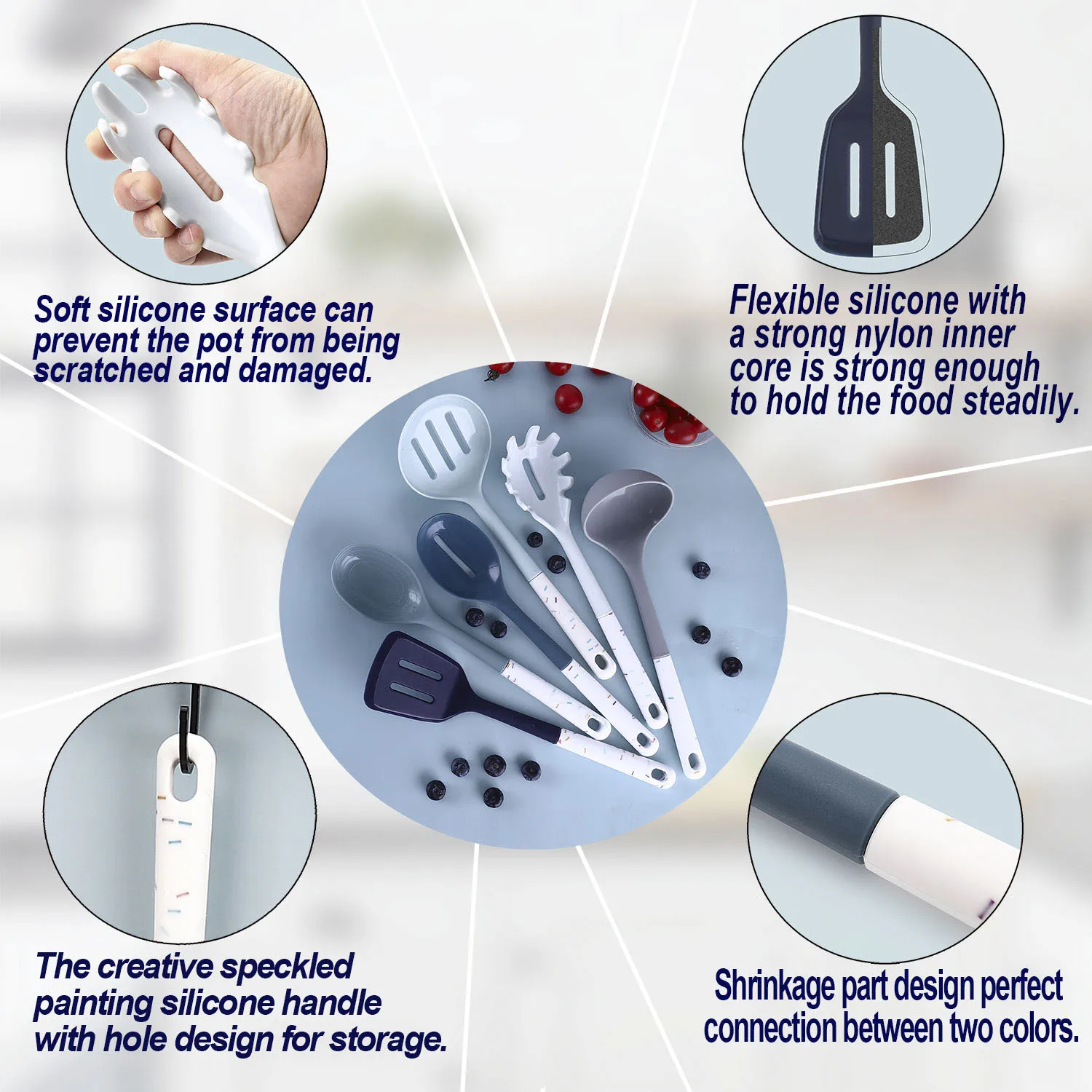 Soft silicone surface can prevent the pot from being scratched and damaged.

Flexible silicone with a strong nylon inner core is strong enough to hold the food steadily.

The creative speckled painting silicone handle with hole design for storage.

Shrinkage part design perfect connection between two colors.