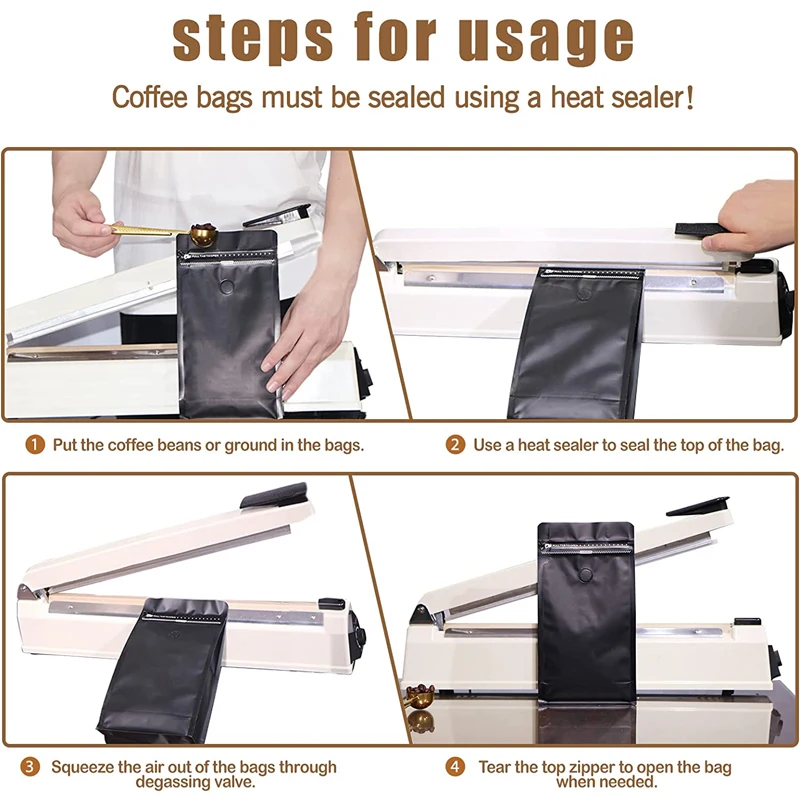 steps for usage

Coffee bags must be sealed using a heat sealer!

1 Put the coffee beans or ground in the bags.

2 Use a heat sealer to seal the top of the bag.

3 Squeeze the air out of the bags through degassing valve.

4 Tear the top zipper to open the bag when needed.