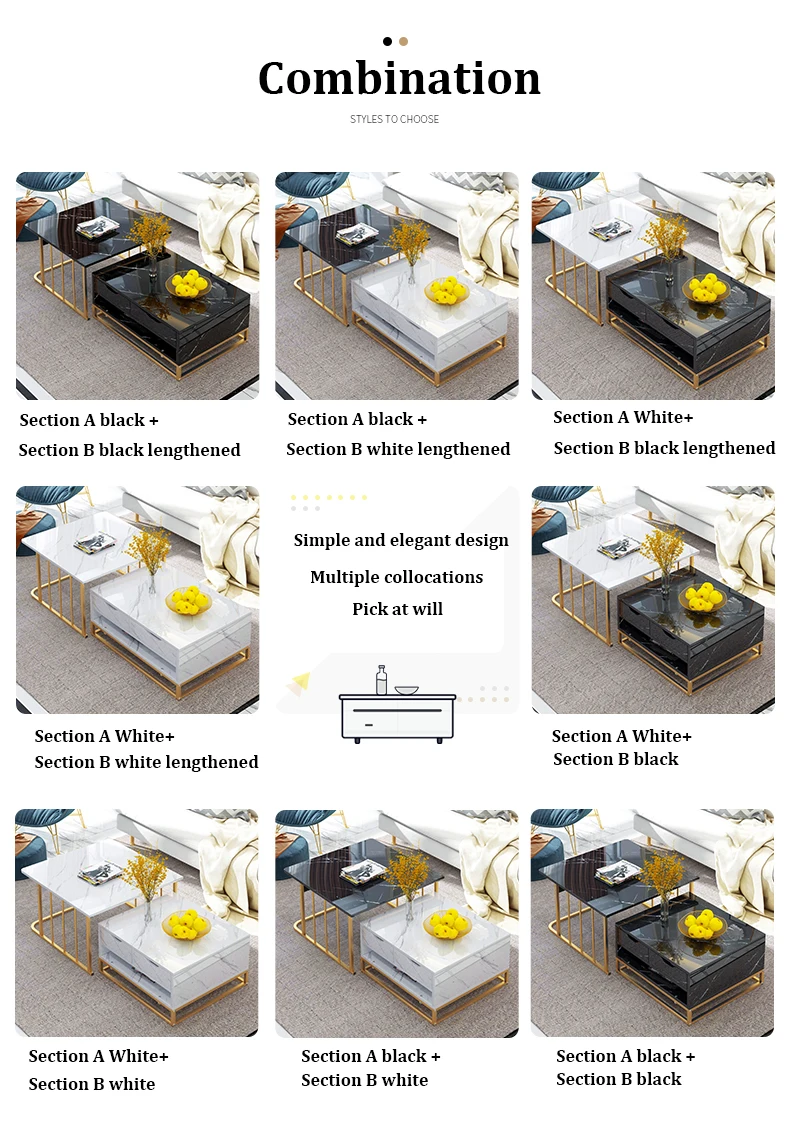 Combination

STYLES TO CHOOSE

Section A black +
Section B black lengthened

Section A black +
Section B white lengthened

Section A White+
Section B black lengthened

Section A White+
Section B white lengthened

Simple and elegant design
Multiple collocations
Pick at will

Section A White+
Section B black

Section A White+
Section B white

Section A black +
Section B white

Section A black +
Section B black