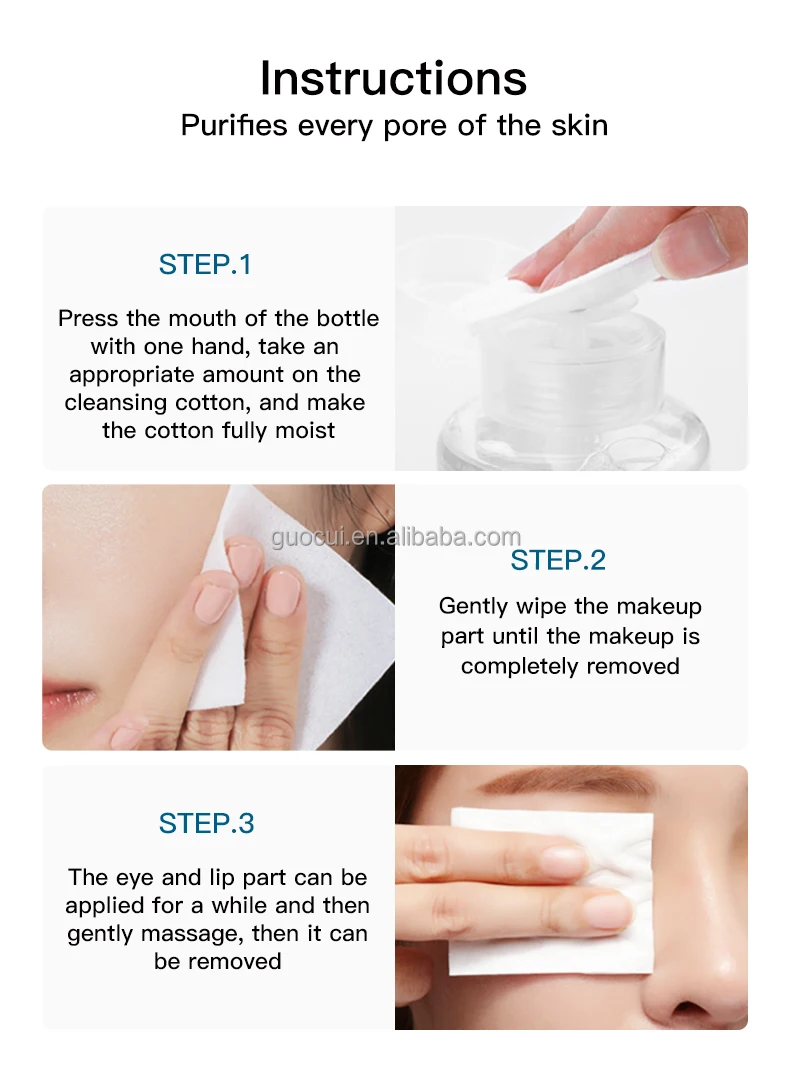 Instructions
Purifies every pore of the skin

STEP.1

Press the mouth of the bottle with one hand, take an appropriate amount on the cleansing cotton, and make the cotton fully moist

guocui.en.alibaba.com

STEP.2

Gently wipe the makeup part until the makeup is completely removed

STEP.3

The eye and lip part can be applied for a while and then gently massage, then it can be removed