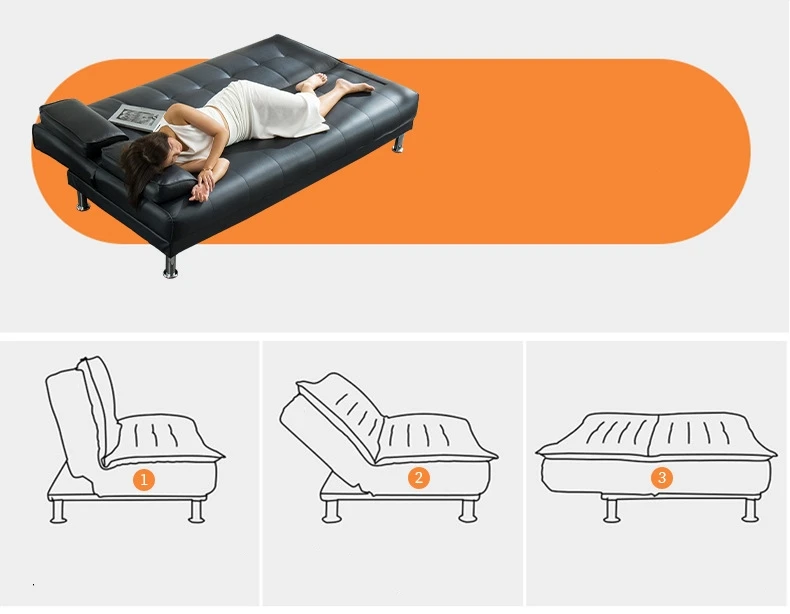 1

2

3