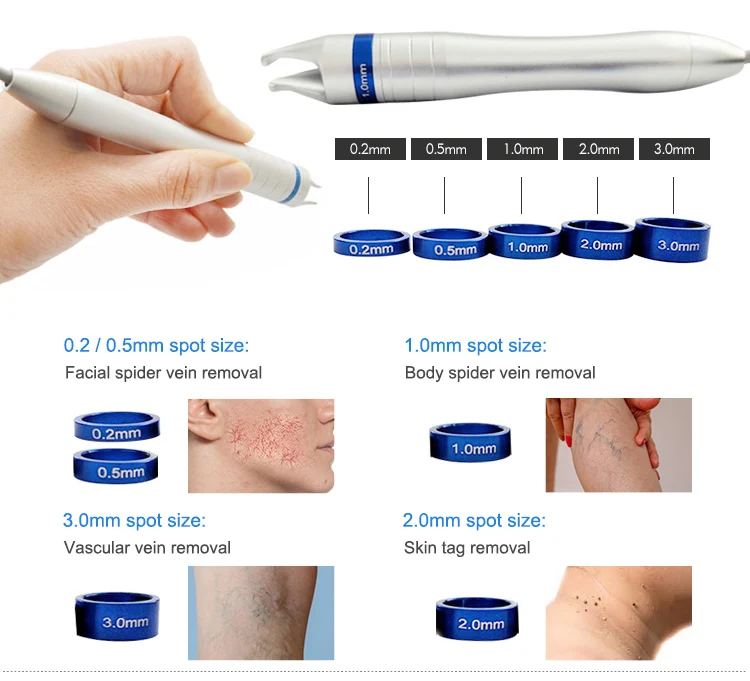 1.0mm

0.2mm 0.5mm 1.0mm 2.0mm 3.0mm

0.2mm 0.5mm 1.0mm 2.0mm 3.0mm

0.2 / 0.5mm spot size:
Facial spider vein removal

0.2mm
0.5mm

1.0mm spot size:
Body spider vein removal

1.0mm

3.0mm spot size:
Vascular vein removal

3.0mm

2.0mm spot size:
Skin tag removal

2.0mm